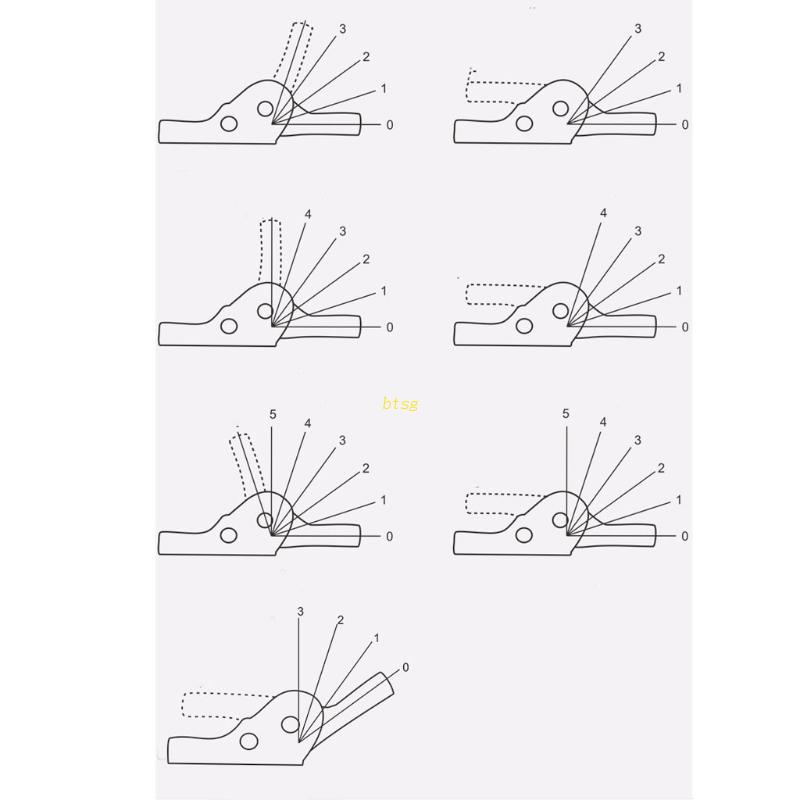 3
2
1
0

3
2
1
0

4
3
2
1
0

4
3
2
1
0

btsg

5
4
3
2
1
0

5
4
3
2
1
0

3
2
1
0