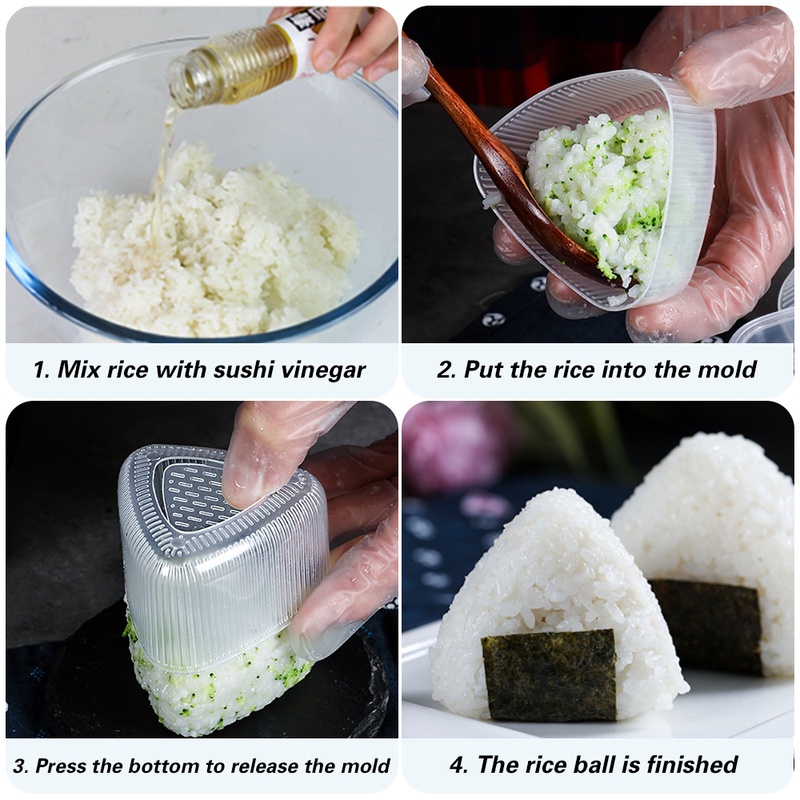 1. Mix rice with sushi vinegar

2. Put the rice into the mold

3. Press the bottom to release the mold

4. The rice ball is finished