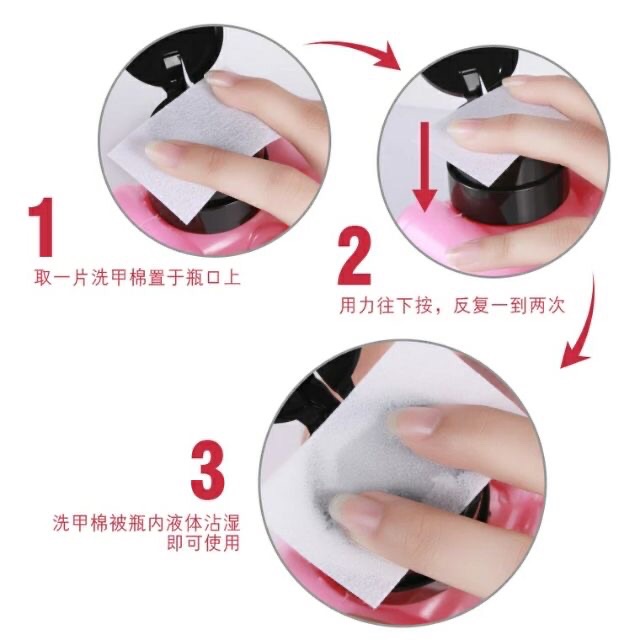 1
取一片洗甲棉置于瓶口上

2
用力往下按，反复一到两次

3
洗甲棉被瓶内液体沾湿
即可使用