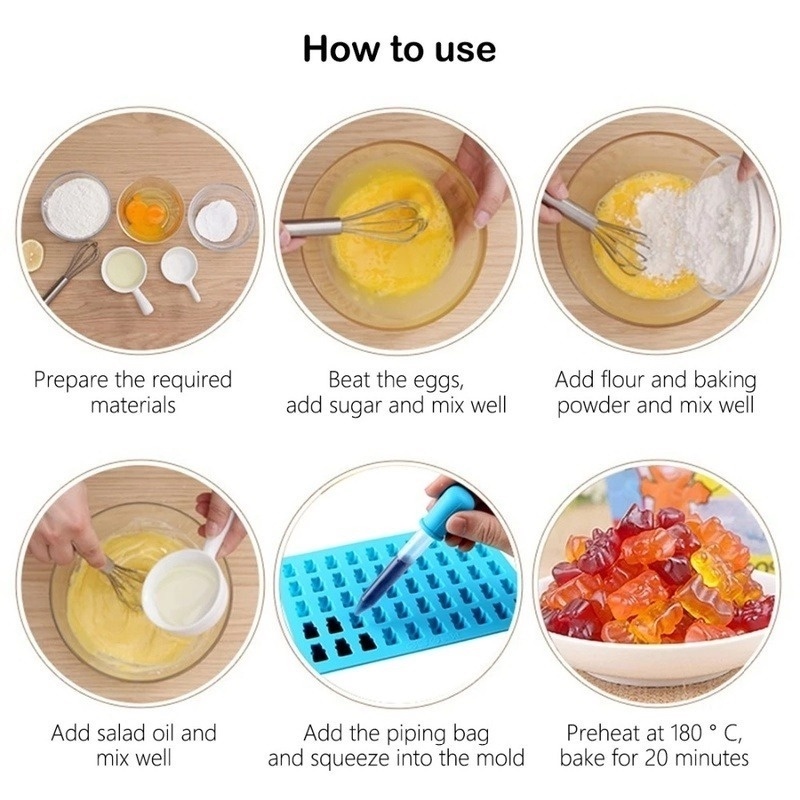 How to use

Prepare the required materials

Beat the eggs, add sugar and mix well

Add flour and baking powder and mix well

Add salad oil and mix well

Add the piping bag and squeeze into the mold

Preheat at 180 ° C, bake for 20 minutes