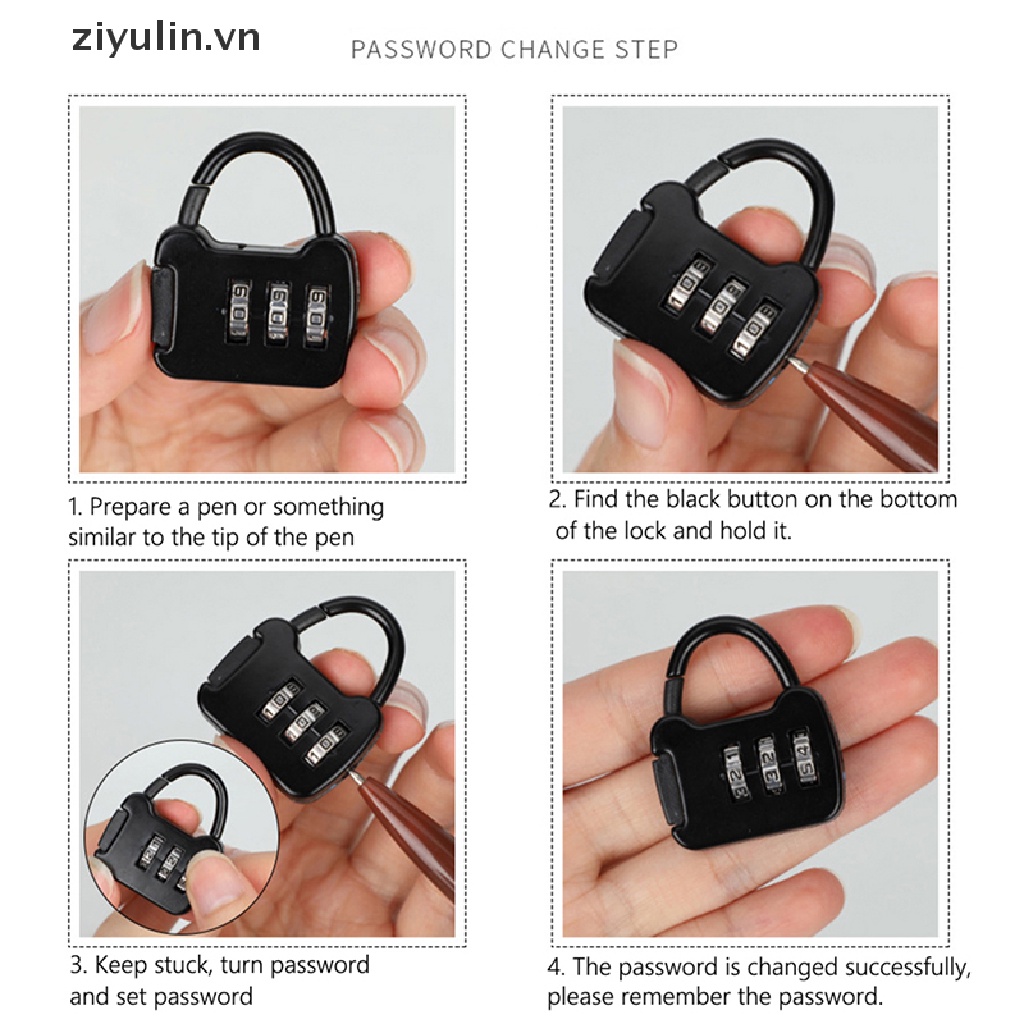 ziyulin.vn

PASSWORD CHANGE STEP

1. Prepare a pen or something similar to the tip of the pen

2. Find the black button on the bottom of the lock and hold it.

3. Keep stuck, turn password and set password

4. The password is changed successfully, please remember the password.