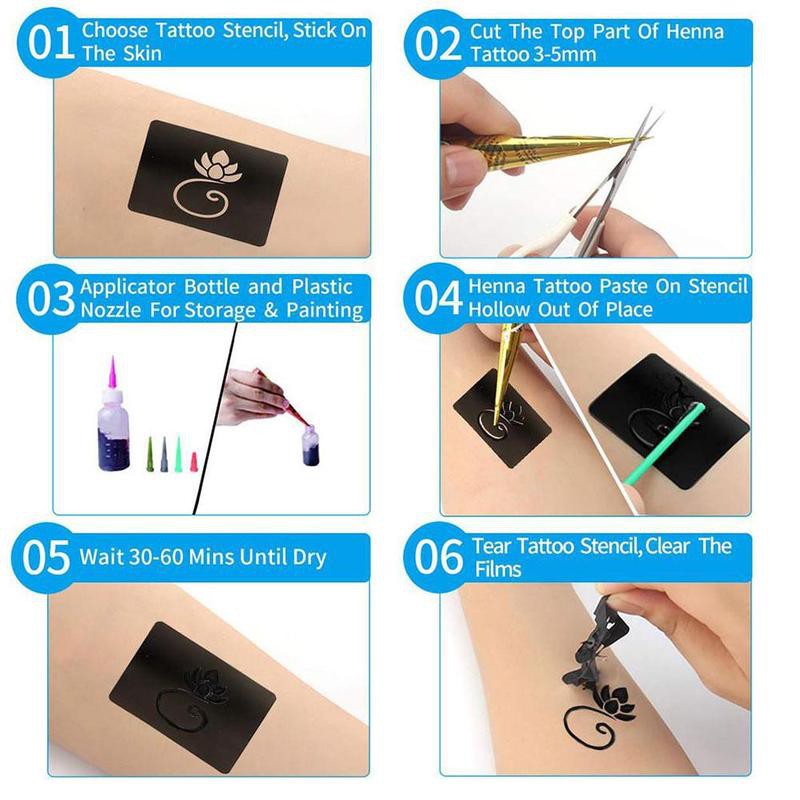 01 Choose Tattoo Stencil, Stick On The Skin

02 Cut The Top Part Of Henna Tattoo 3-5mm

03 Applicator Bottle and Plastic Nozzle For Storage & Painting

04 Henna Tattoo Paste On Stencil Hollow Out Of Place

05 Wait 30-60 Mins Until Dry

06 Tear Tattoo Stencil, Clear The Films