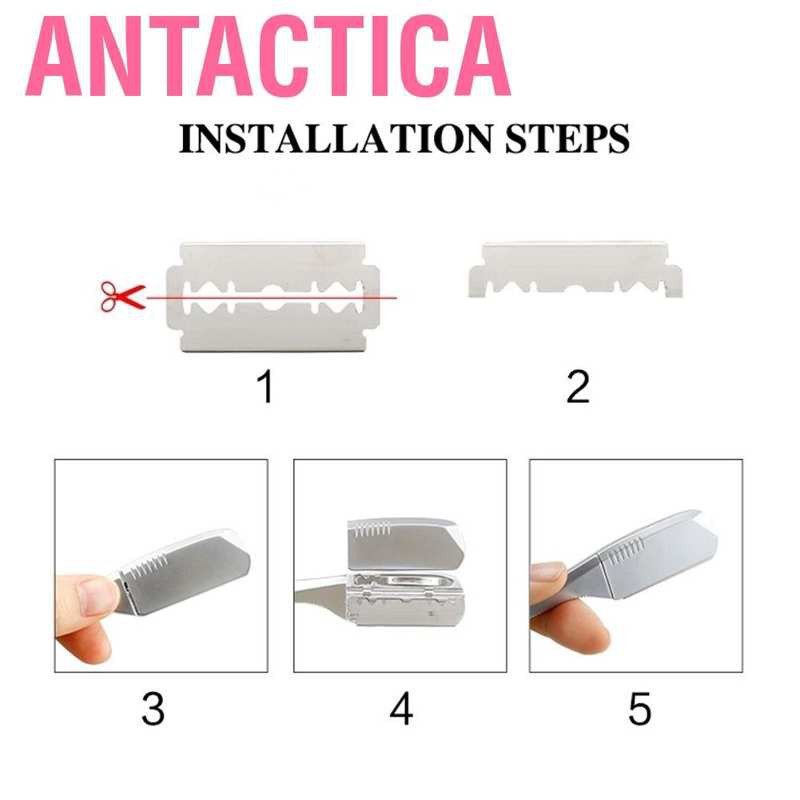 ANTACTICA

INSTALLATION STEPS

1

2

3

4

5