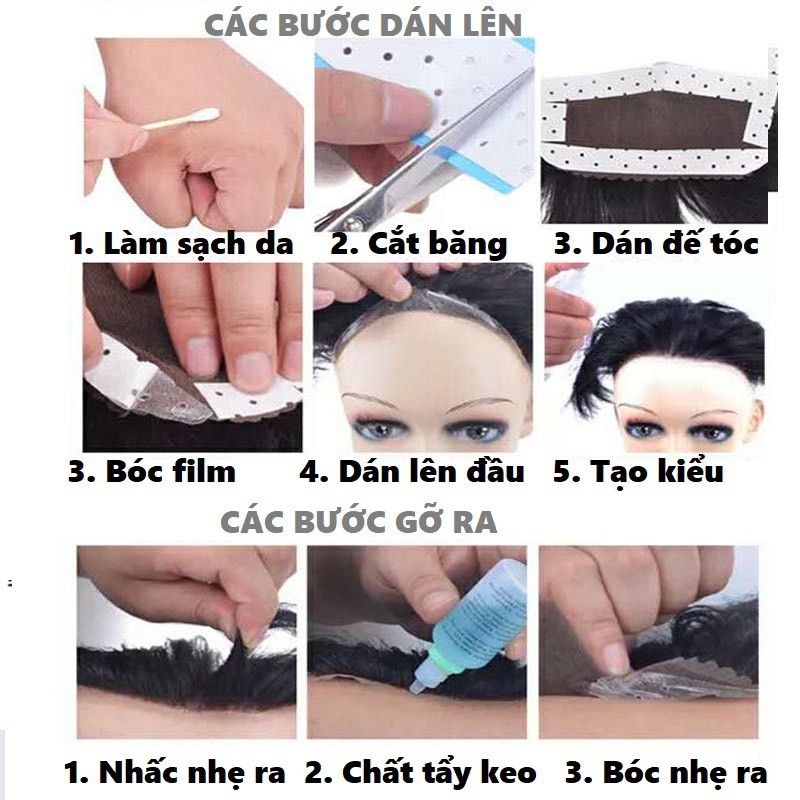 CÁC BƯỚC DÁN LÊN

1. Làm sạch da
2. Cắt băng
3. Dán đế tóc
3. Bóc film
4. Dán lên đầu
5. Tạo kiểu

CÁC BƯỚC GỠ RA

1. Nhấc nhẹ ra
2. Chất tẩy keo
3. Bóc nhẹ ra