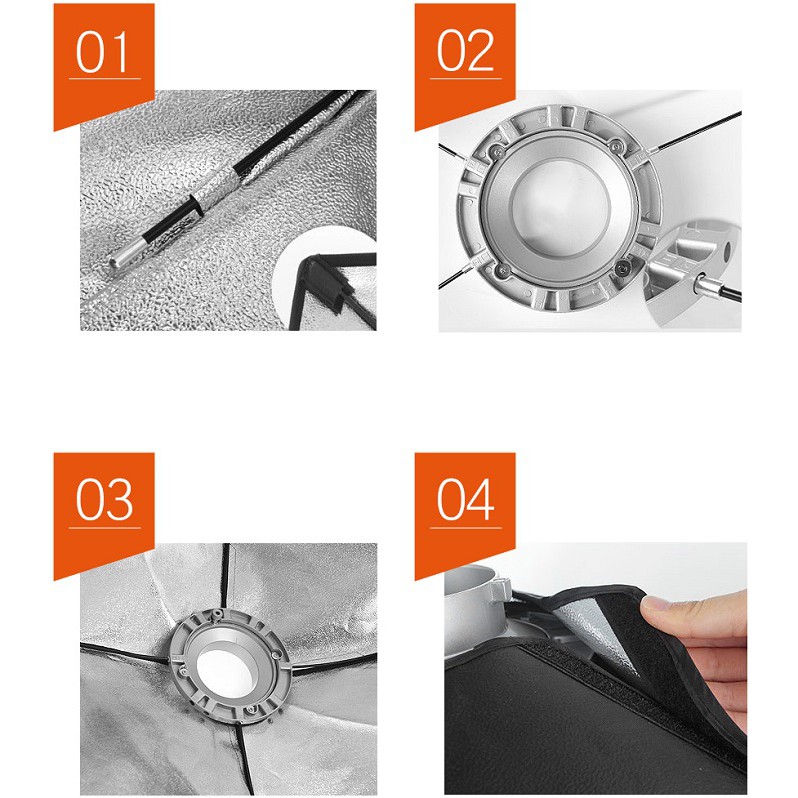 01

02

03

04