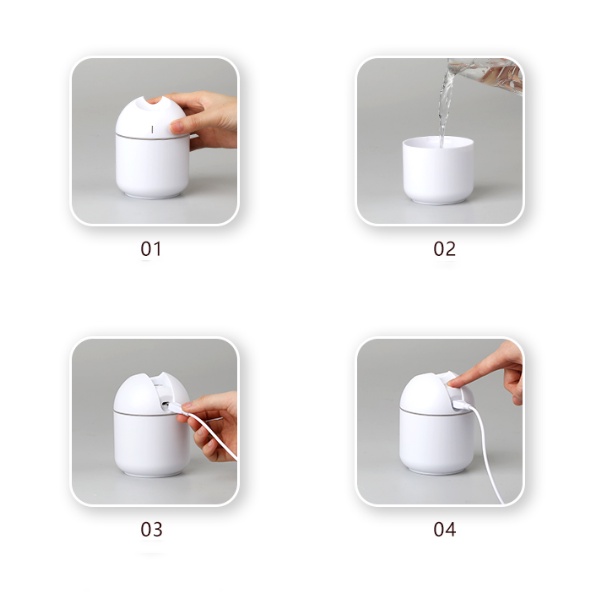 01

02

03

04