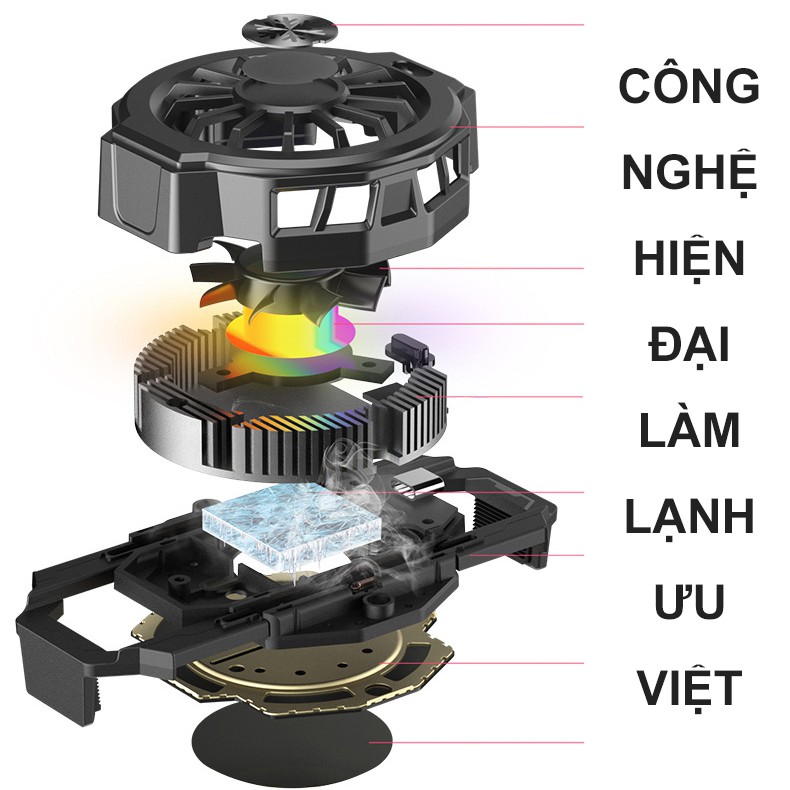 CÔNG
NGHỆ
HIỆN
ĐẠI
LÀM
LẠNH
ƯU
VIỆT