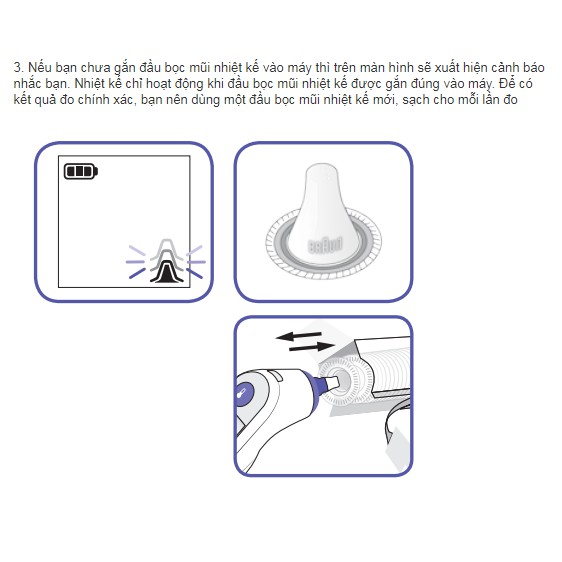 3. Nếu bạn chưa gắn đầu bọc mũi nhiệt kế vào máy thì trên màn hình sẽ xuất hiện cảnh báo nhắc bạn. Nhiệt kế chỉ hoạt động khi đầu bọc mũi nhiệt kế được gắn đúng vào máy. Để có kết quả đo chính xác, bạn nên dùng một đầu bọc mũi nhiệt kế mới, sạch cho mỗi lần đo

BRAUN