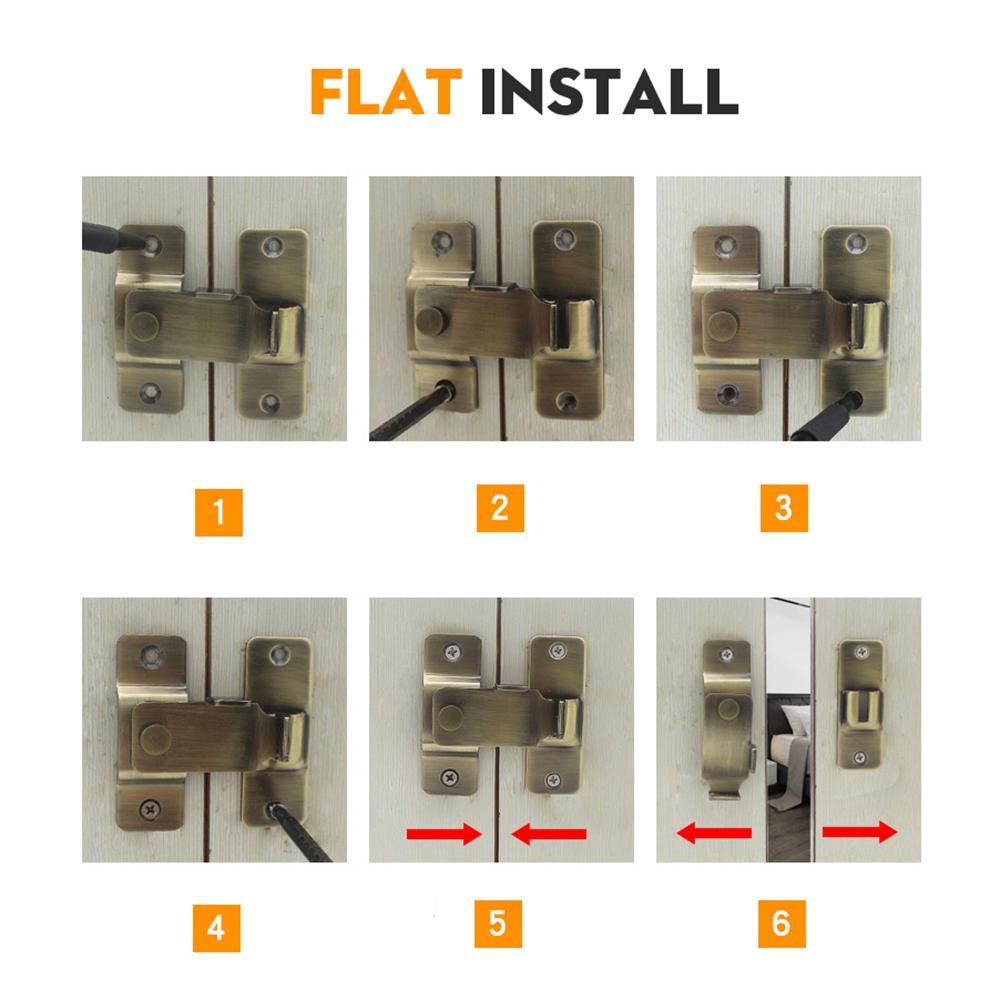 FLAT INSTALL

1

2

3

4

5

6