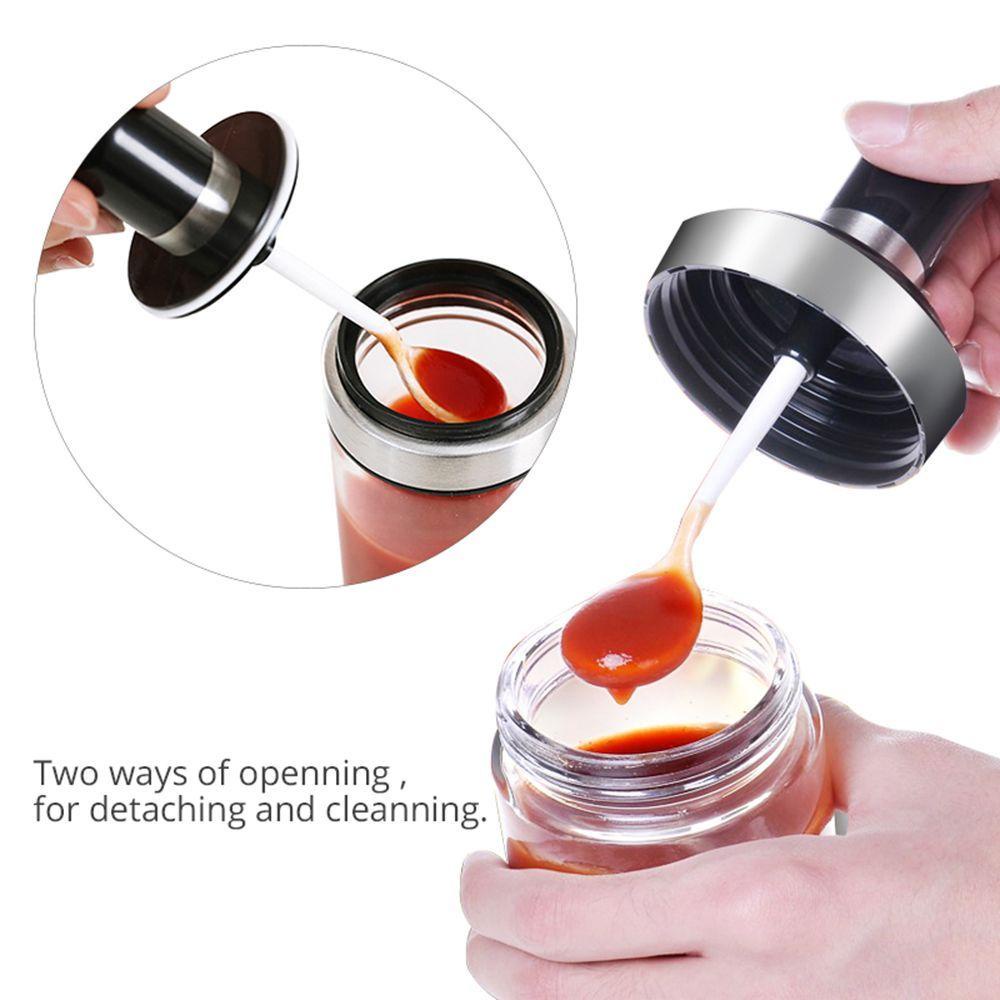 Two ways of openning ,
for detaching and cleanning.