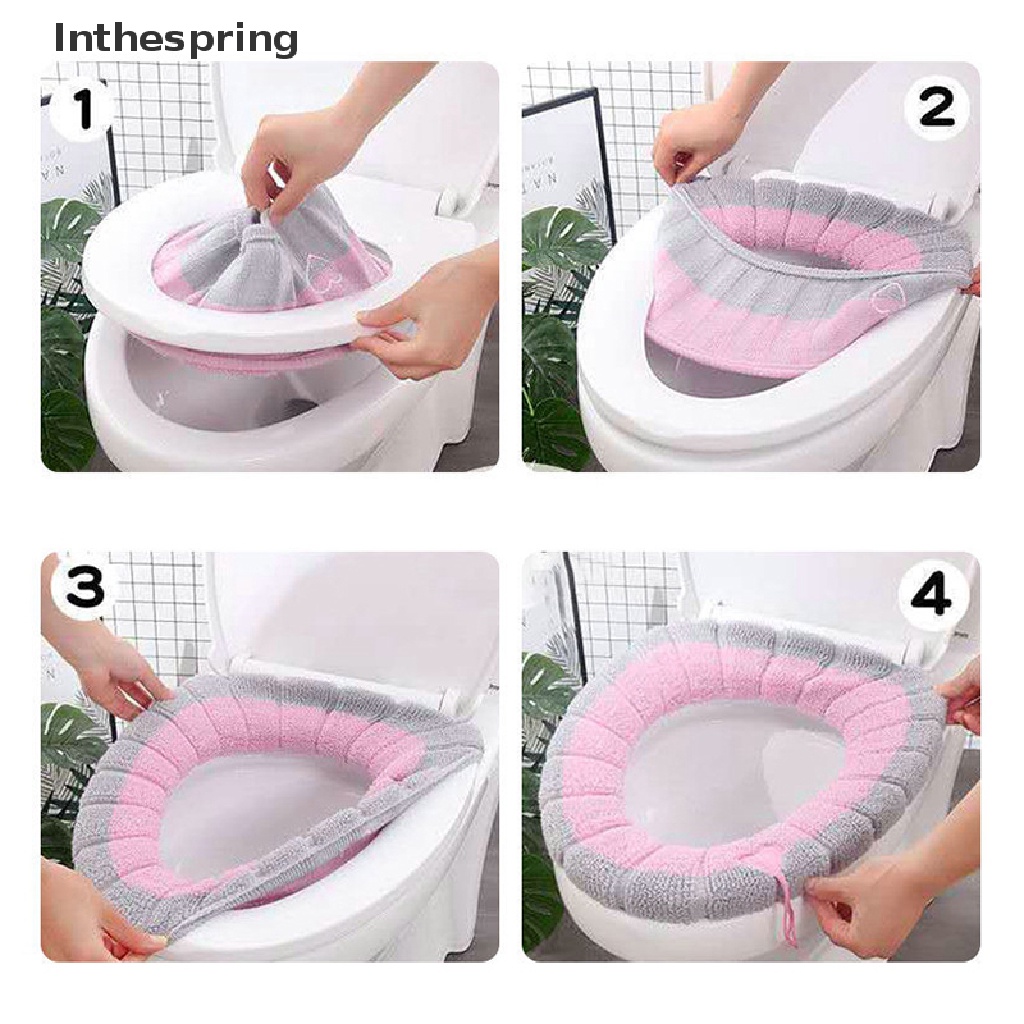 Inthespring

1

2

3

4