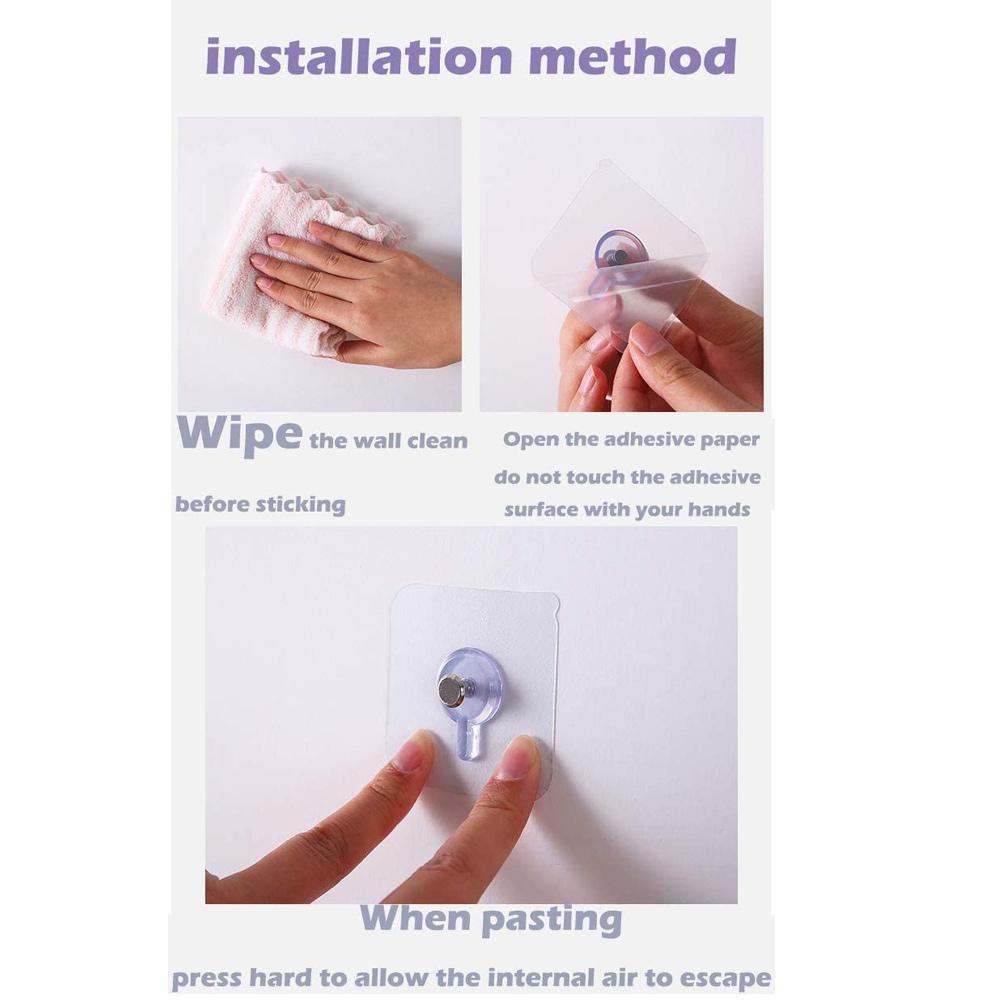 installation method

Wipe the wall clean
before sticking

Open the adhesive paper
do not touch the adhesive
surface with your hands

When pasting
press hard to allow the internal air to escape