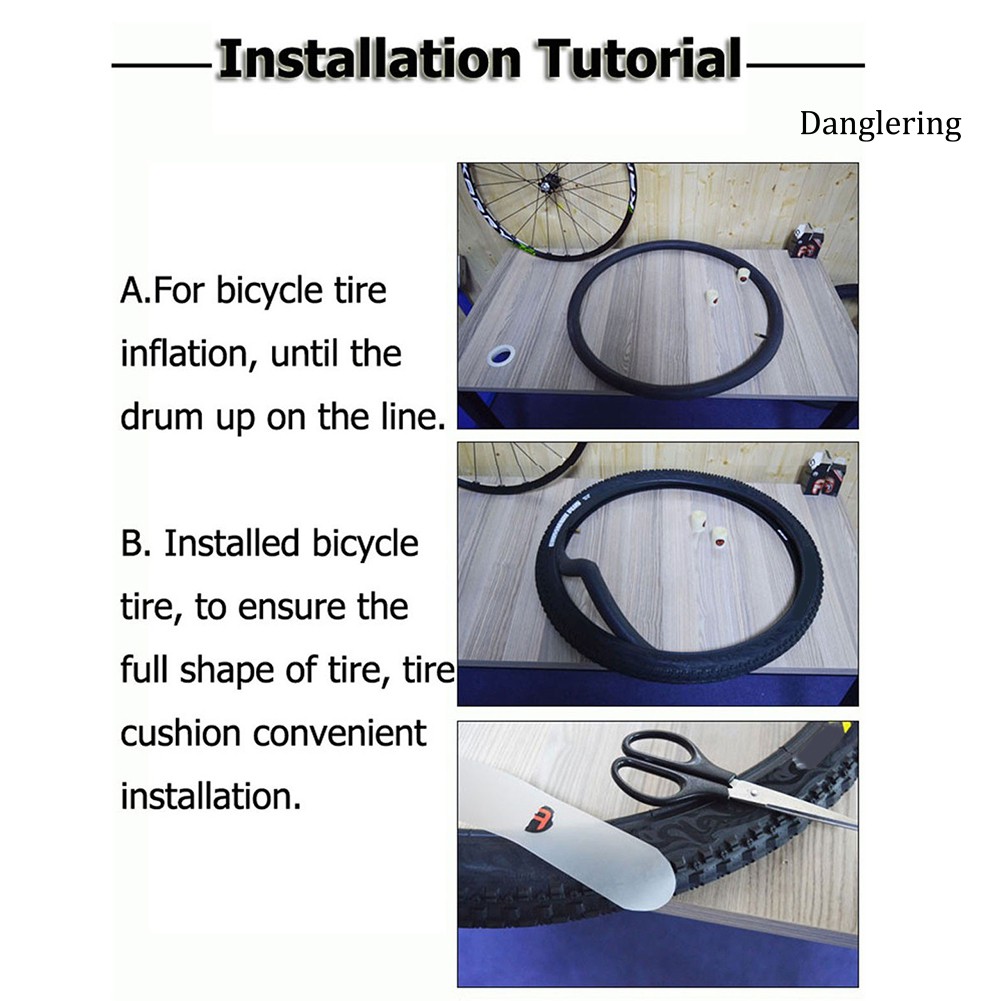 Installation Tutorial

Danglering

A.For bicycle tire inflation, until the drum up on the line.

B. Installed bicycle tire, to ensure the full shape of tire, tire cushion convenient installation.