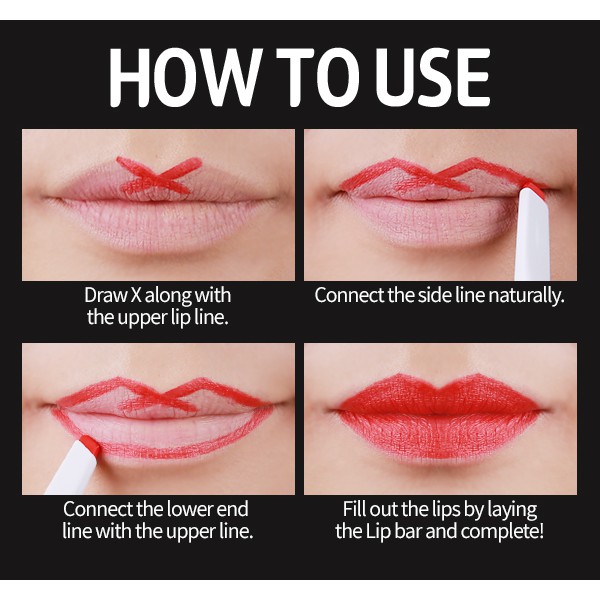 HOW TO USE

Draw X along with the upper lip line.

Connect the side line naturally.

Connect the lower end line with the upper line.

Fill out the lips by laying the Lip bar and complete!