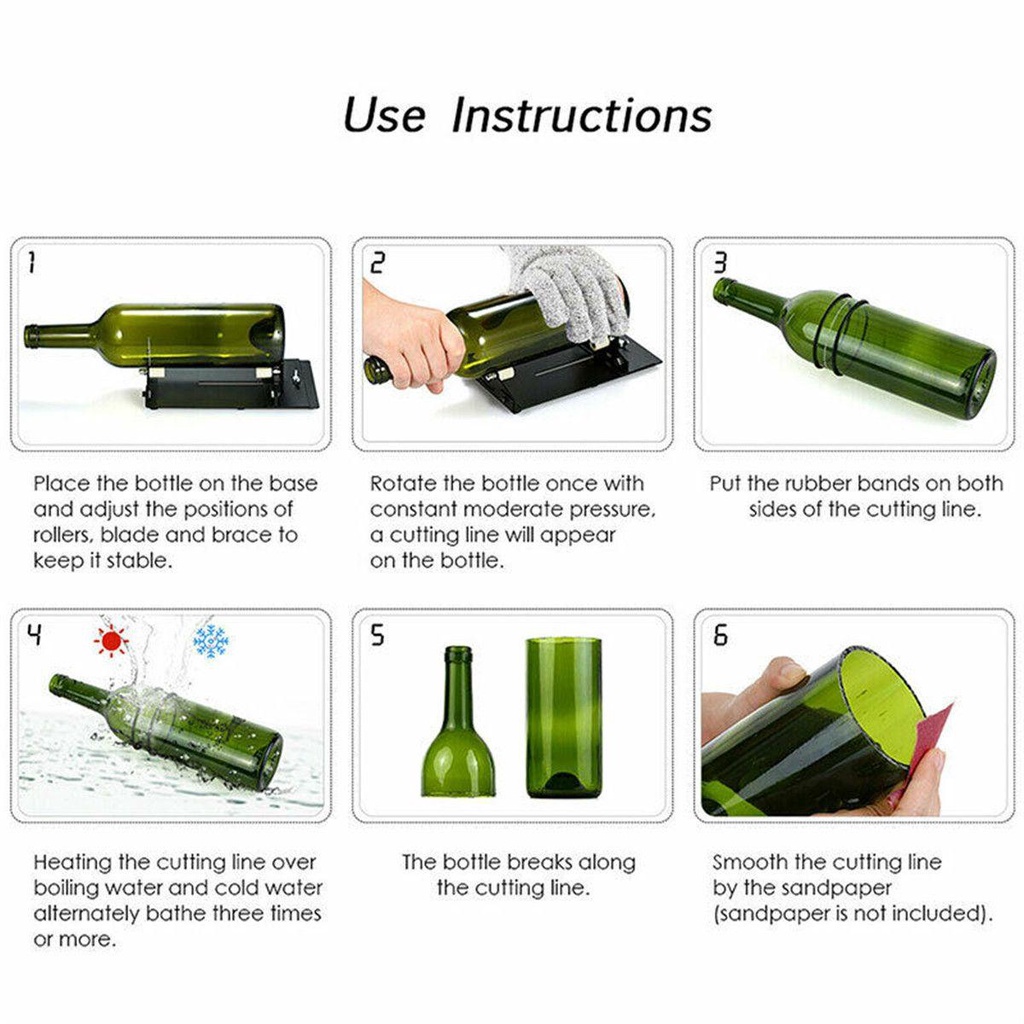 Use Instructions

1

Place the bottle on the base and adjust the positions of rollers, blade and brace to keep it stable.

2

Rotate the bottle once with constant moderate pressure, a cutting line will appear on the bottle.

3

Put the rubber bands on both sides of the cutting line.

4

Heating the cutting line over boiling water and cold water alternately bathe three times or more.

5

The bottle breaks along the cutting line.

6

Smooth the cutting line by the sandpaper (sandpaper is not included).