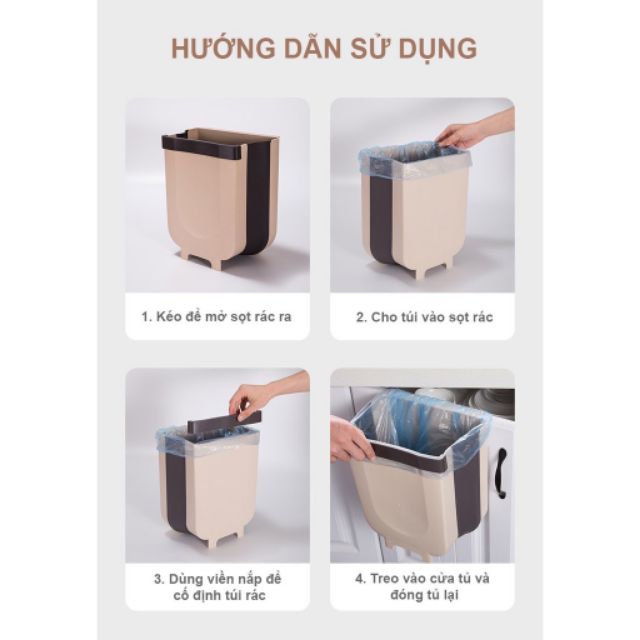 HƯỚNG DẪN SỬ DỤNG

1. Kéo để mở sọt rác ra

2. Cho túi vào sọt rác

3. Dùng viền nắp để cố định túi rác

4. Treo vào cửa tủ và đóng tủ lại