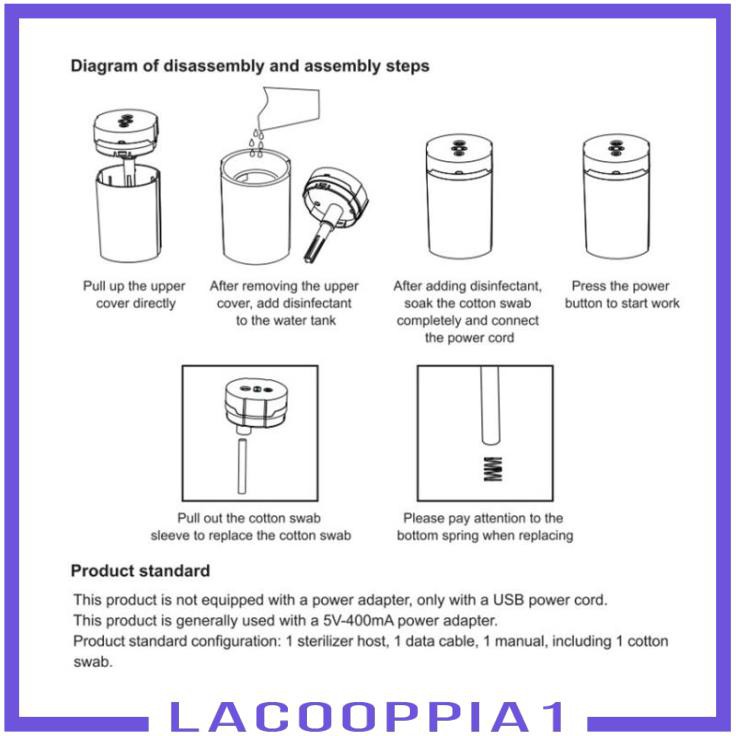 Diagram of disassembly and assembly steps

Pull up the upper cover directly

After removing the upper cover, add disinfectant to the water tank

After adding disinfectant, soak the cotton swab completely and connect the power cord

Press the power button to start work

Pull out the cotton swab sleeve to replace the cotton swab

Please pay attention to the bottom spring when replacing

Product standard

This product is not equipped with a power adapter, only with a USB power cord.
This product is generally used with a 5V-400mA power adapter.
Product standard configuration: 1 sterilizer host, 1 data cable, 1 manual, including 1 cotton swab.

LACOOPPIA1