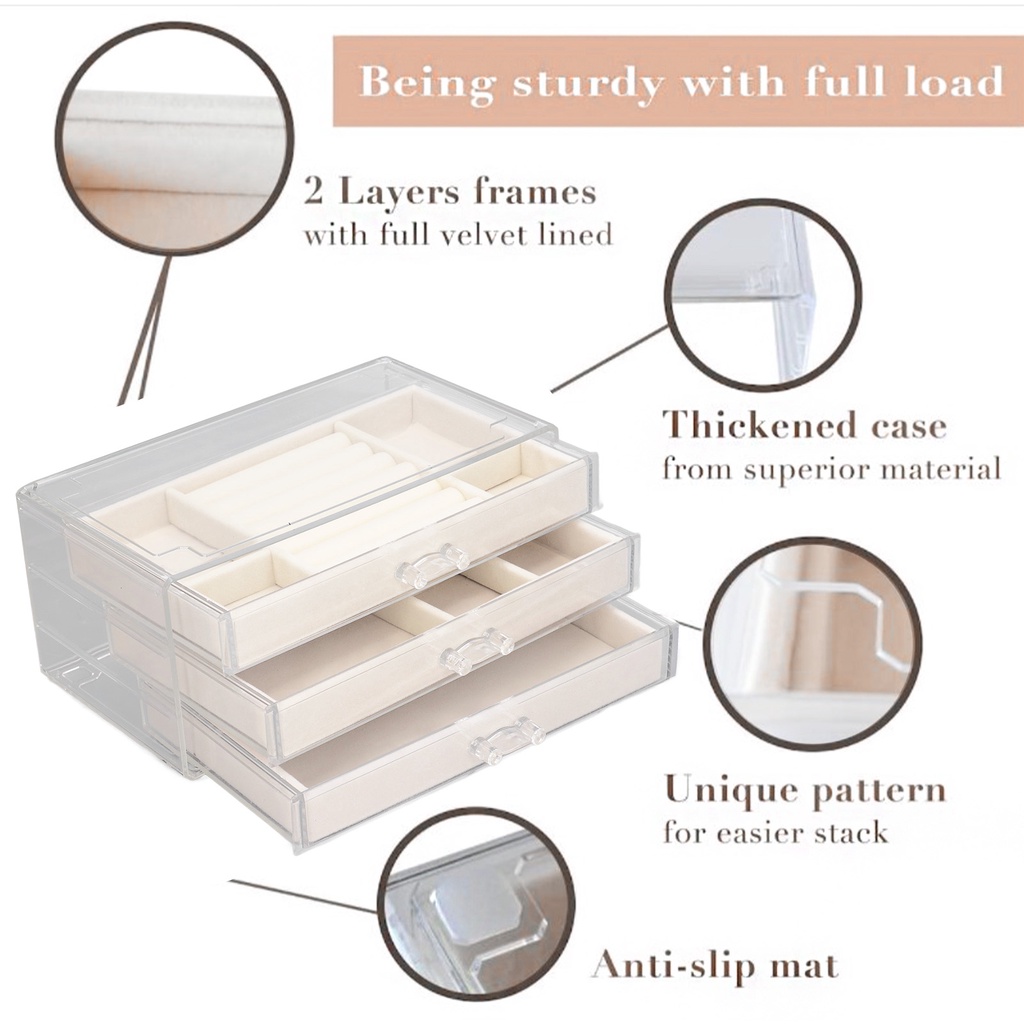 Being sturdy with full load

2 Layers frames
with full velvet lined

Thickened case
from superior material

Unique pattern
for easier stack

Anti-slip mat