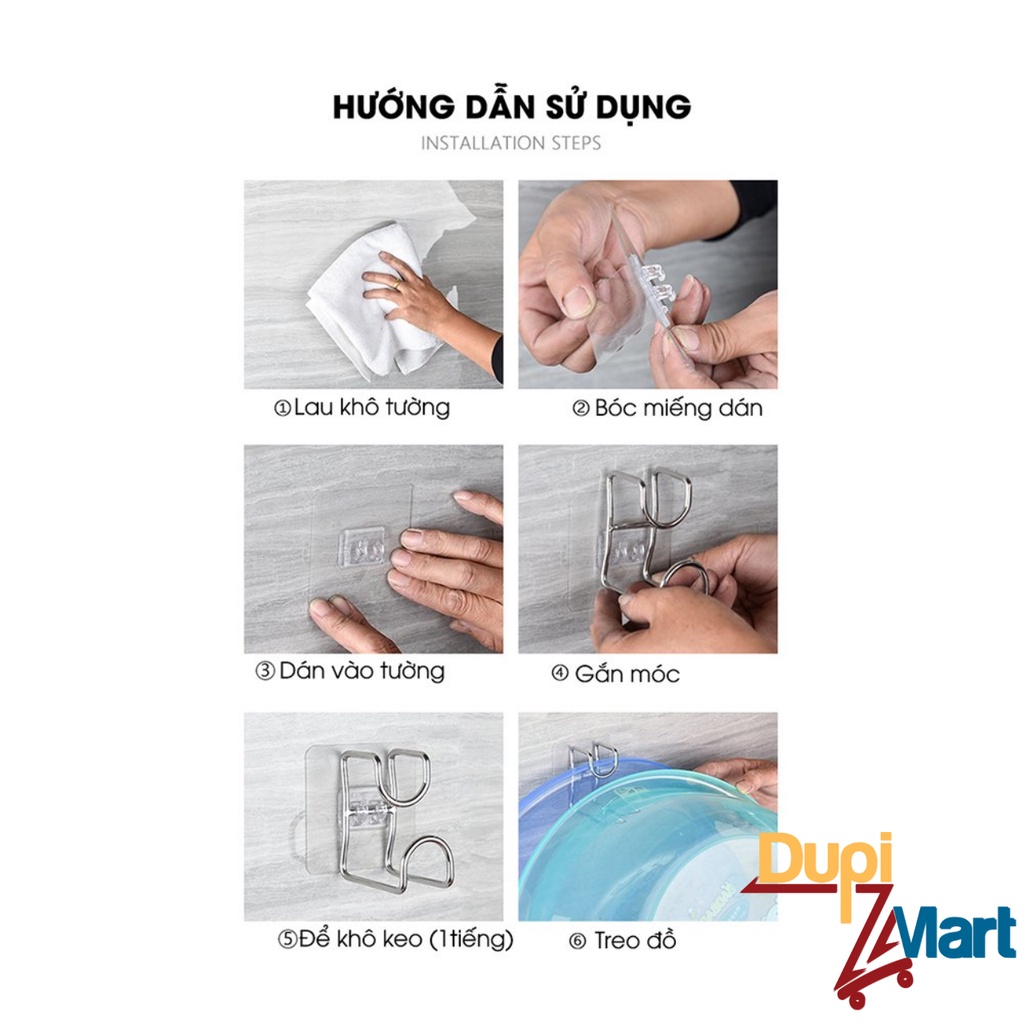 HƯỚNG DẪN SỬ DỤNG
INSTALLATION STEPS

①Lau khô tường

② Bóc miếng dán

③ Dán vào tường

④ Gắn móc

⑤Để khô keo (1tiếng)

⑥ Treo đồ

Dupi
Mart