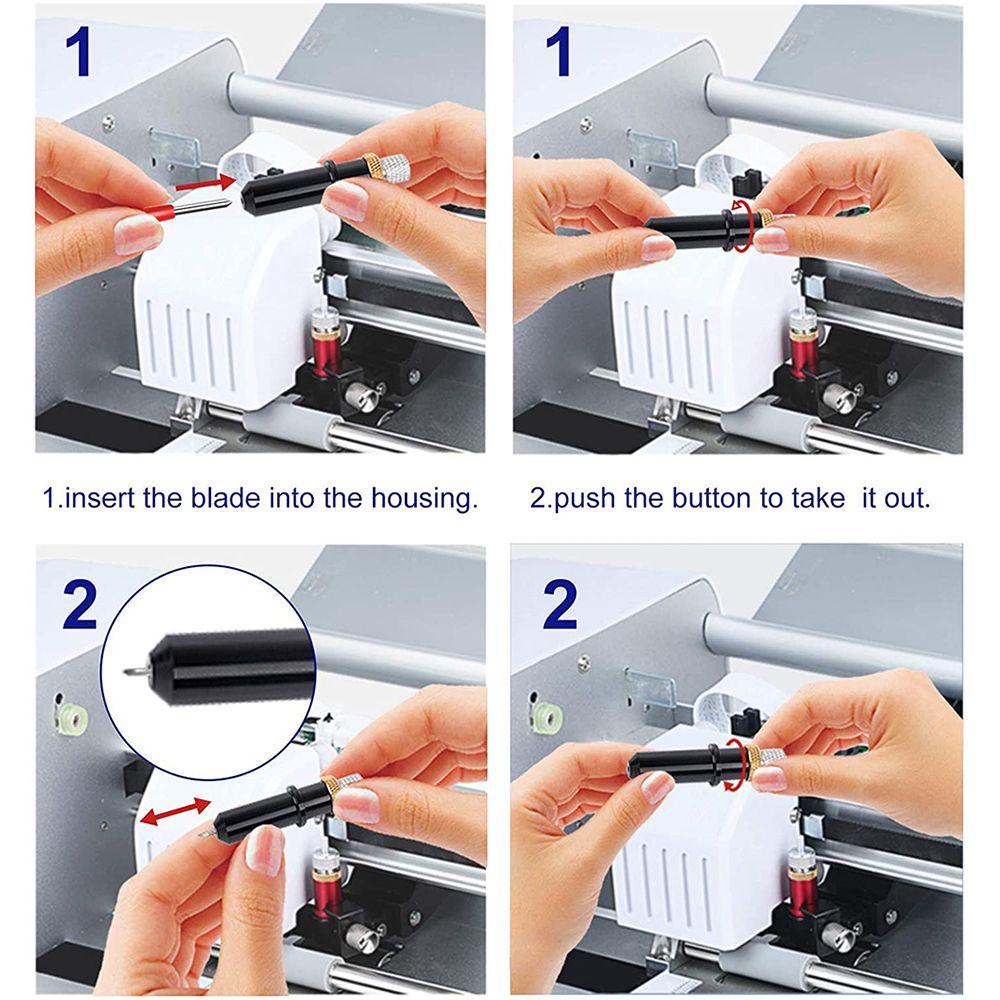 1

1

1.insert the blade into the housing.

2.push the button to take it out.

2

2