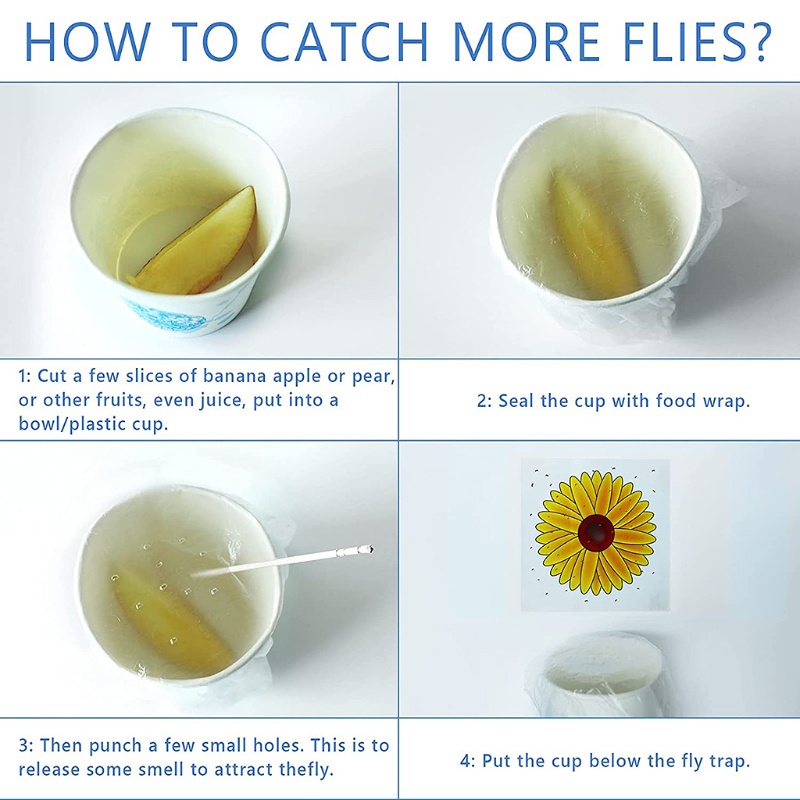 HOW TO CATCH MORE FLIES?

1: Cut a few slices of banana apple or pear, or other fruits, even juice, put into a bowl/plastic cup.

2: Seal the cup with food wrap.

3: Then punch a few small holes. This is to release some smell to attract thefly.

4: Put the cup below the fly trap.