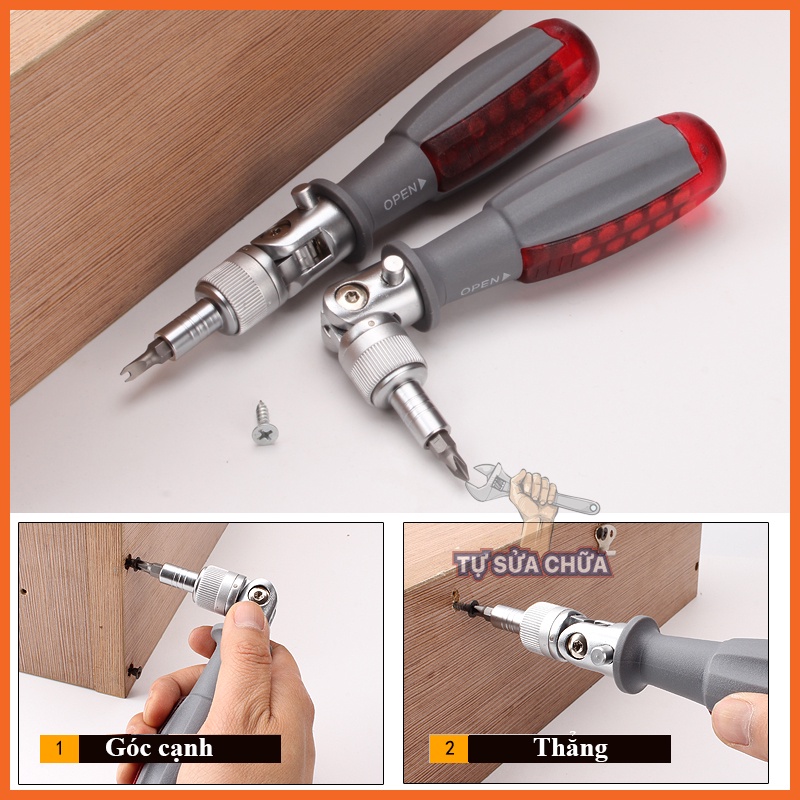 OPEN

OPEN

TỰ SỬA CHỮA

1 Góc cạnh

2 Thẳng