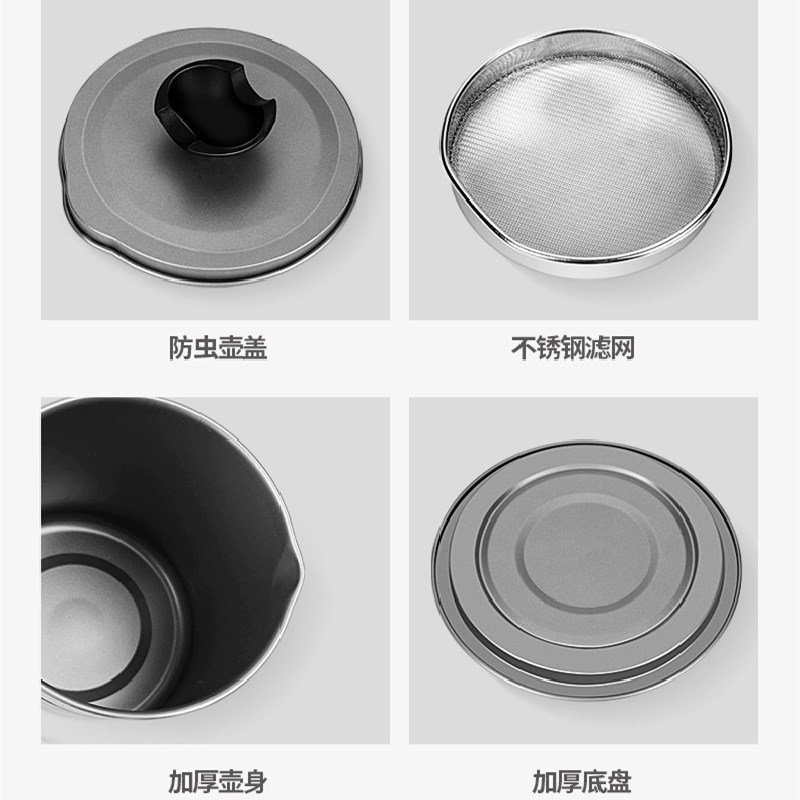 防虫壶盖

不锈钢滤网

加厚壶身

加厚底盘