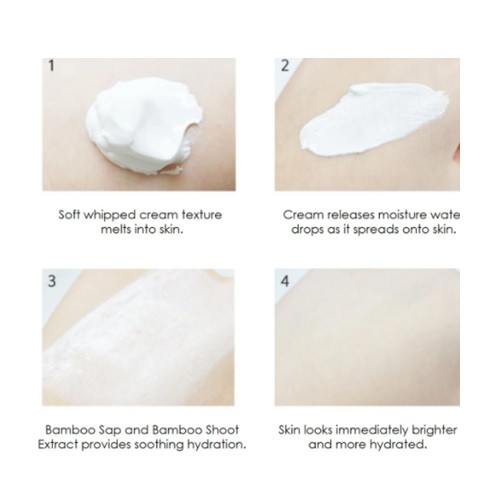 1

Soft whipped cream texture melts into skin.

2

Cream releases moisture wate drops as it spreads onto skin.

3

Bamboo Sap and Bamboo Shoot Extract provides soothing hydration.

4

Skin looks immediately brighter and more hydrated.