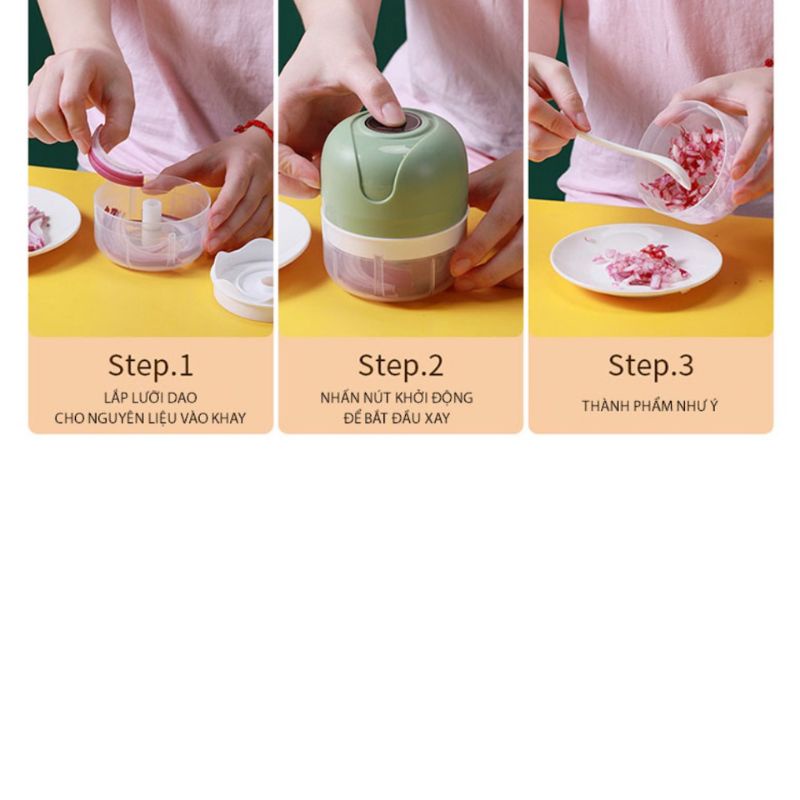 Step.1
LẮP LƯỠI DAO
CHO NGUYÊN LIỆU VÀO KHAY

Step.2
NHẤN NÚT KHỞI ĐỘNG
ĐỂ BẮT ĐẦU XAY

Step.3
THÀNH PHẨM NHƯ Ý