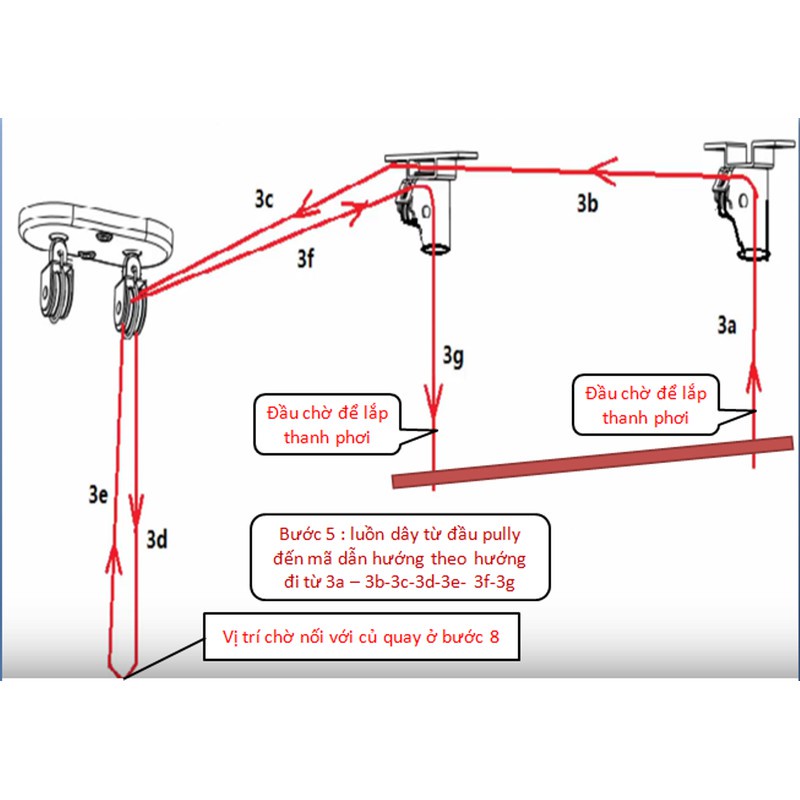 3c

3b

3f

3a

3g

Đầu chờ để lắp thanh phơi

Đầu chờ để lắp thanh phơi

3e

3d

Bước 5 : luồn dây từ đầu pully đến mã dẫn hướng theo hướng đi từ 3a – 3b-3c-3d-3e- 3f-3g

Vị trí chờ nối với củ quay ở bước 8