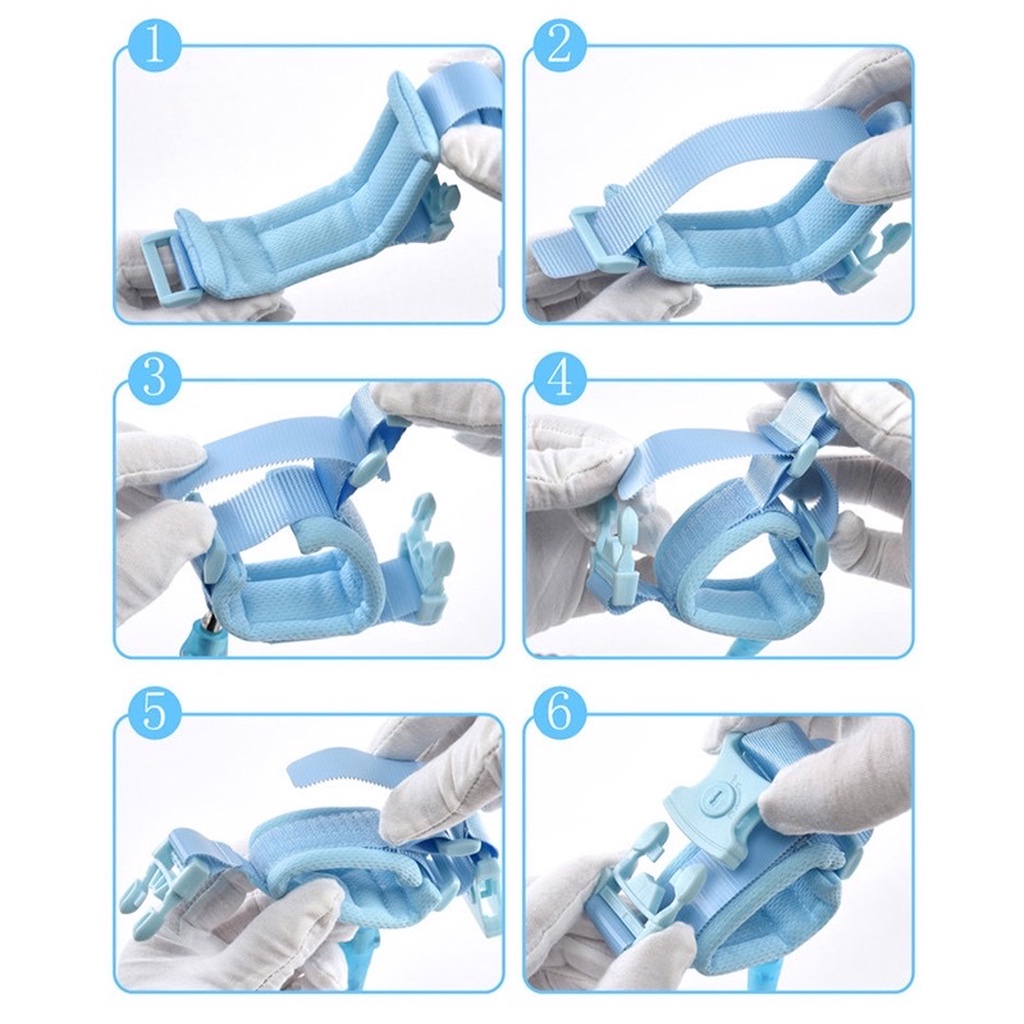 1

2

3

4

5

6