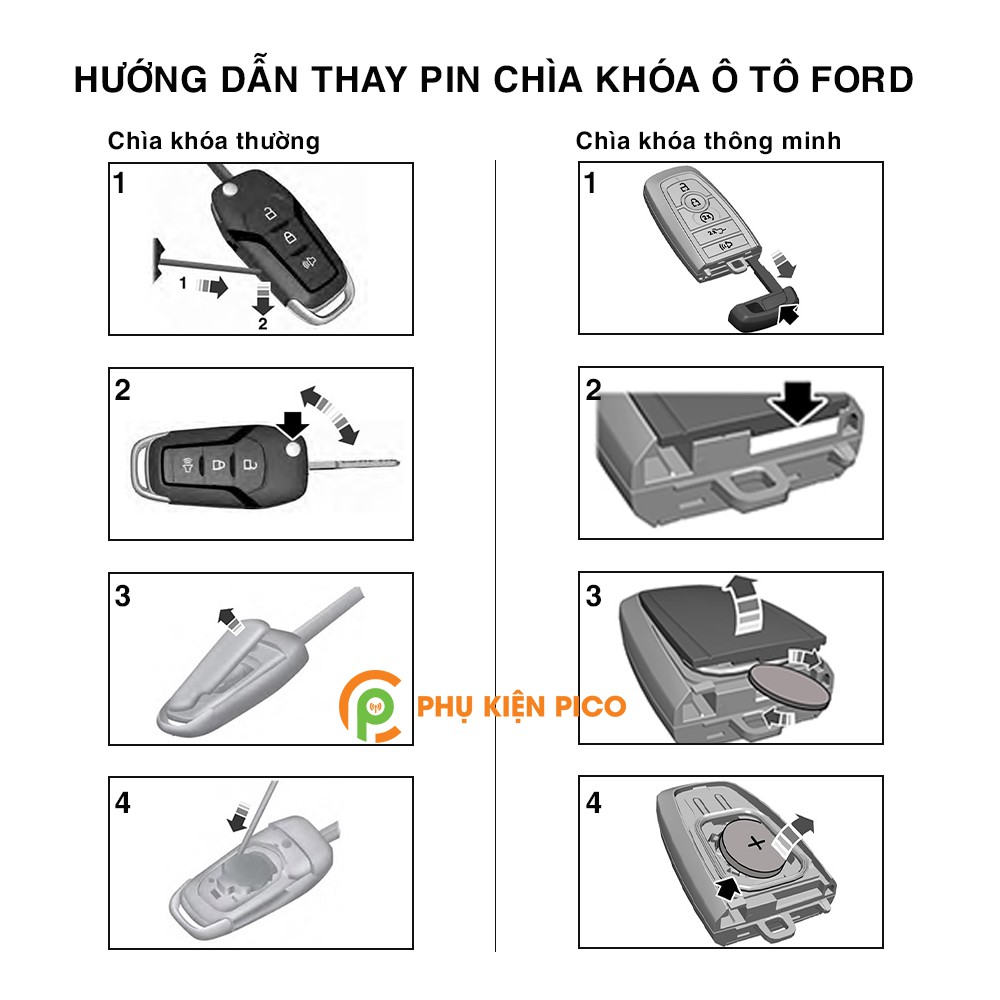 HƯỚNG DẪN THAY PIN CHÌA KHÓA Ô TÔ FORD

Chìa khóa thường

1

1

2

2

3

4

Chìa khóa thông minh

1

2

3

4

+

PHỤ KIỆN PICO