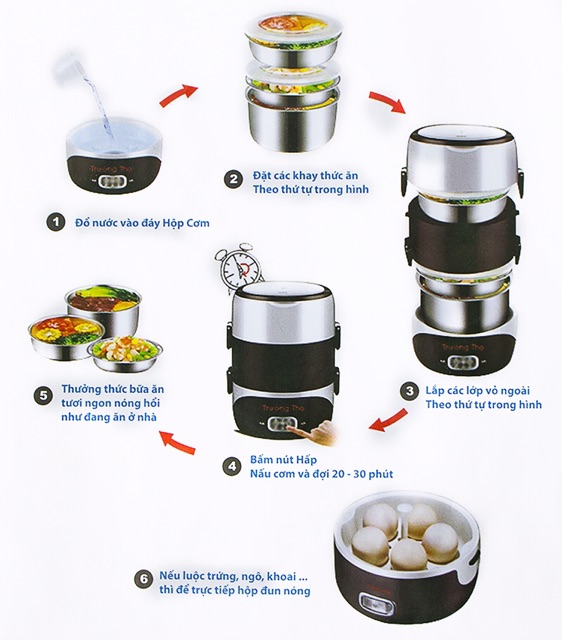 Trường Thọ

1 Đổ nước vào đáy Hộp Cơm

2 Đặt các khay thức ăn
Theo thứ tự trong hình

Trường Thọ

3 Lắp các lớp vỏ ngoài
Theo thứ tự trong hình

Trường Thọ

4 Bấm nút Hấp
Nấu cơm và đợi 20 - 30 phút

5 Thưởng thức bữa ăn
tươi ngon nóng hổi
như đang ăn ở nhà

6 Nếu luộc trứng, ngô, khoai ...
thì để trực tiếp hộp đun nóng