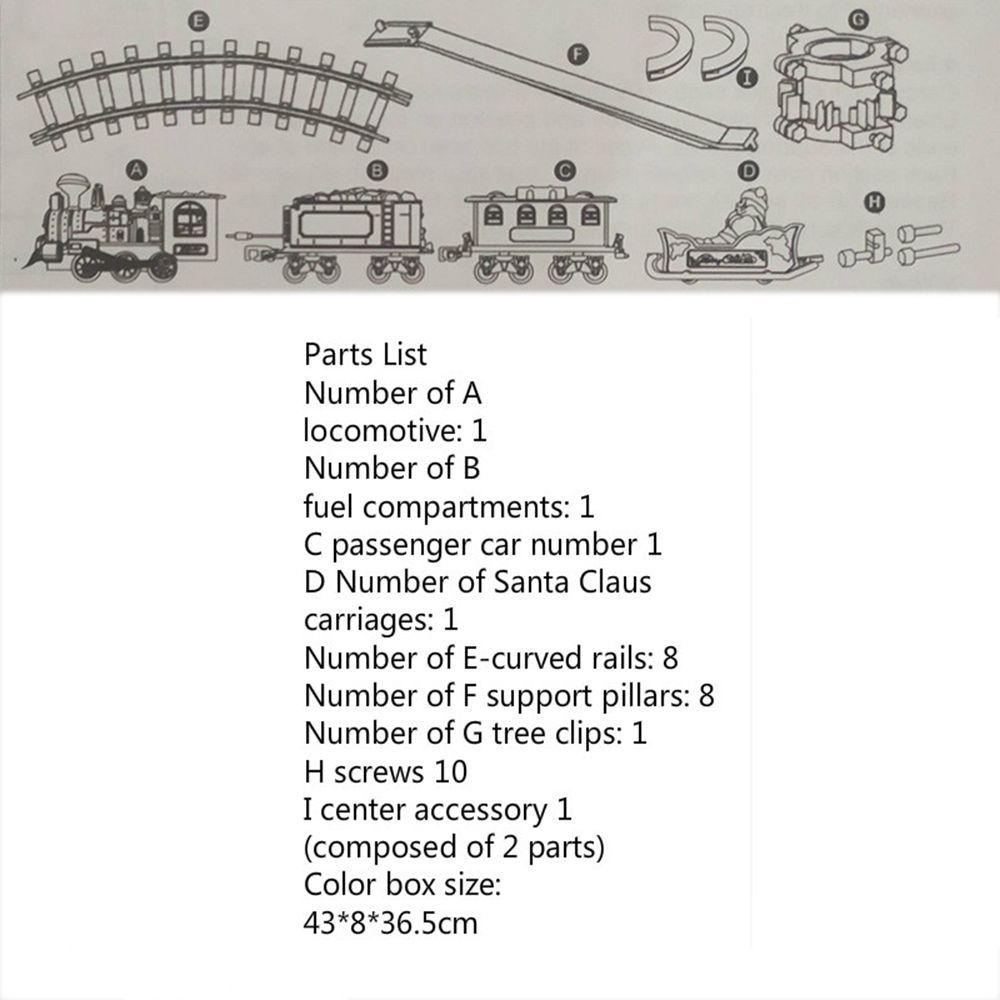 E F I G A B C D H

Parts List
Number of A
locomotive: 1
Number of B
fuel compartments: 1
C passenger car number 1
D Number of Santa Claus
carriages: 1
Number of E-curved rails: 8
Number of F support pillars: 8
Number of G tree clips: 1
H screws 10
I center accessory 1
(composed of 2 parts)
Color box size:
43*8*36.5cm