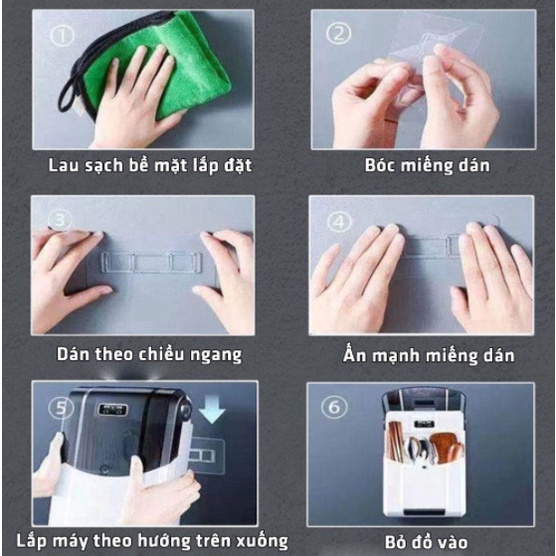 ①
Lau sạch bề mặt lắp đặt

②
Bóc miếng dán

③
Dán theo chiều ngang

④
Ấn mạnh miếng dán

⑤
Lắp máy theo hướng trên xuống

⑥
Bỏ đồ vào