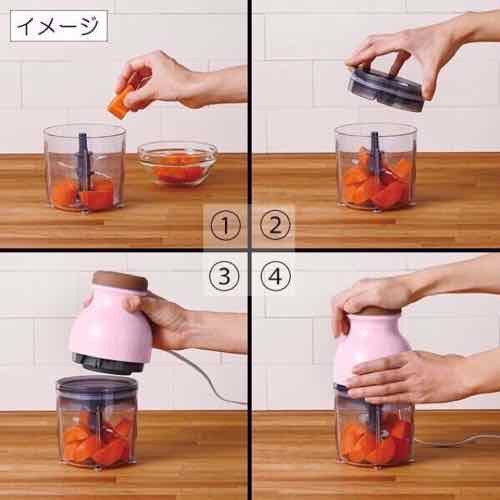 イメージ

①

②

③

④