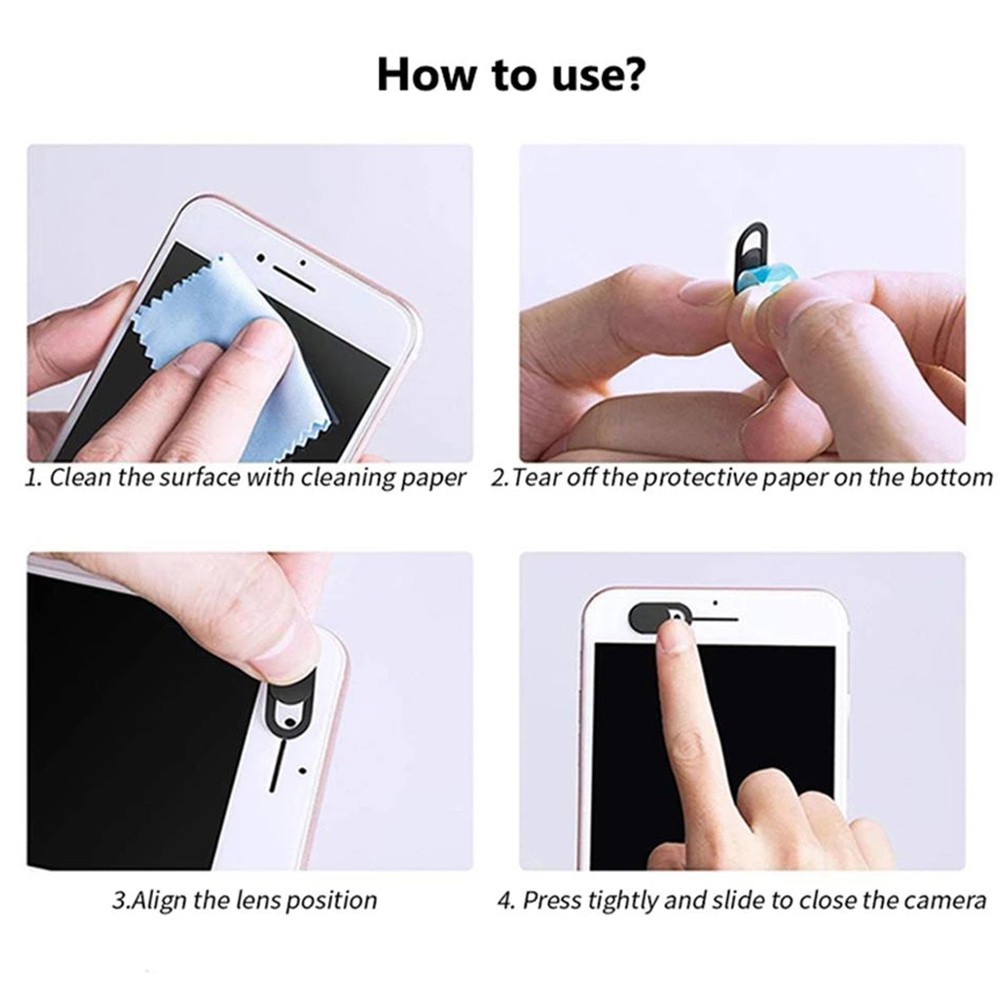 How to use?

1. Clean the surface with cleaning paper

2.Tear off the protective paper on the bottom

3.Align the lens position

4. Press tightly and slide to close the camera