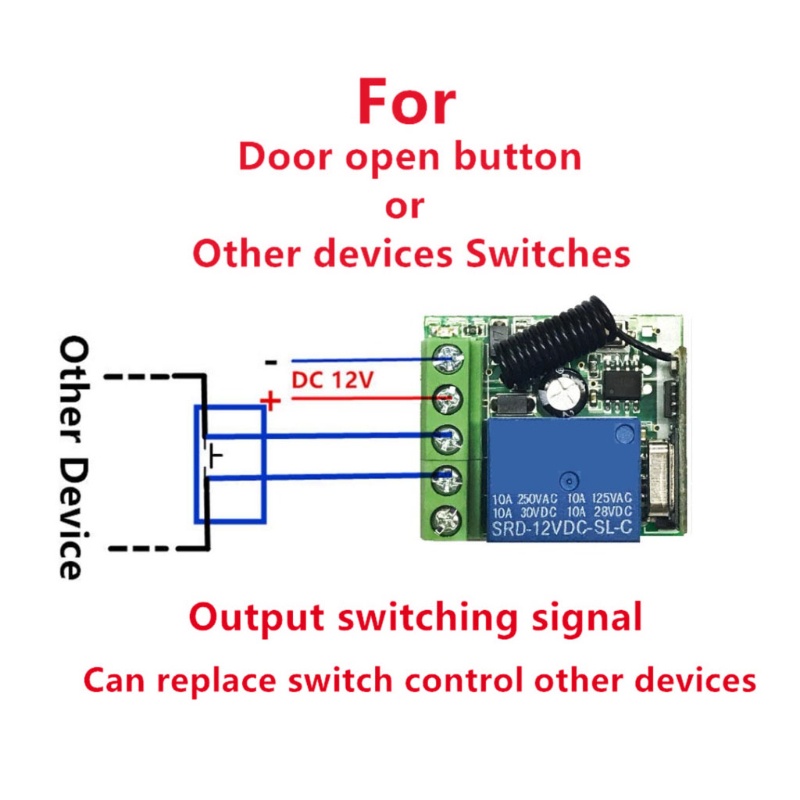 For
Door open button
or
Other devices Switches

Other Device

-
DC 12V
+

10A 250VAC 10A 125VAC
10A 30VDC 10A 28VDC
SRD-12VDC-SL-C

Output switching signal
Can replace switch control other devices