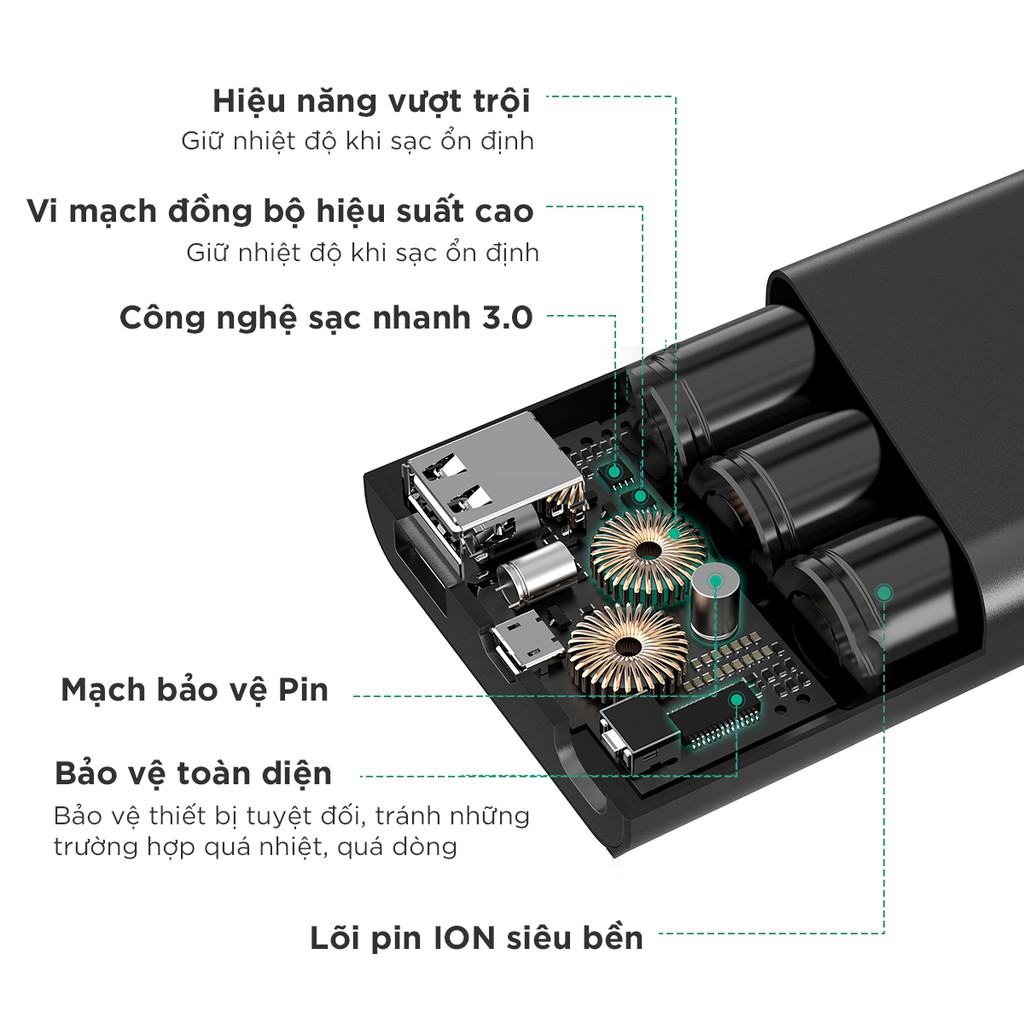 Hiệu năng vượt trội
Giữ nhiệt độ khi sạc ổn định

Vi mạch đồng bộ hiệu suất cao
Giữ nhiệt độ khi sạc ổn định

Công nghệ sạc nhanh 3.0

Mạch bảo vệ Pin

Bảo vệ toàn diện
Bảo vệ thiết bị tuyệt đối, tránh những trường hợp quá nhiệt, quá dòng

Lõi pin ION siêu bền