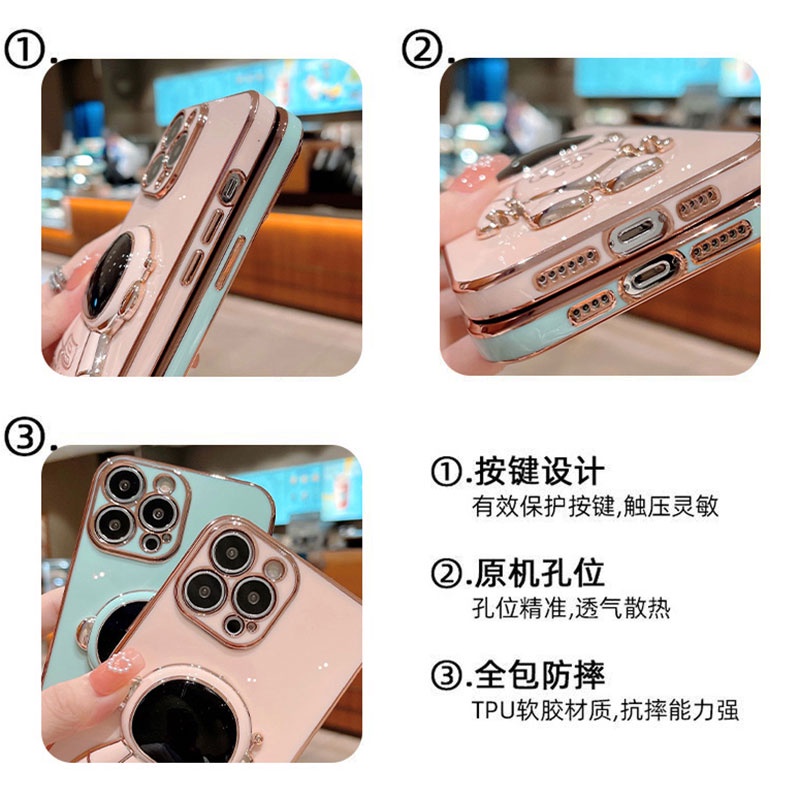 ①.

②.

③.

①.按键设计
有效保护按键,触压灵敏

②.原机孔位
孔位精准,透气散热

③.全包防摔
TPU软胶材质,抗摔能力强