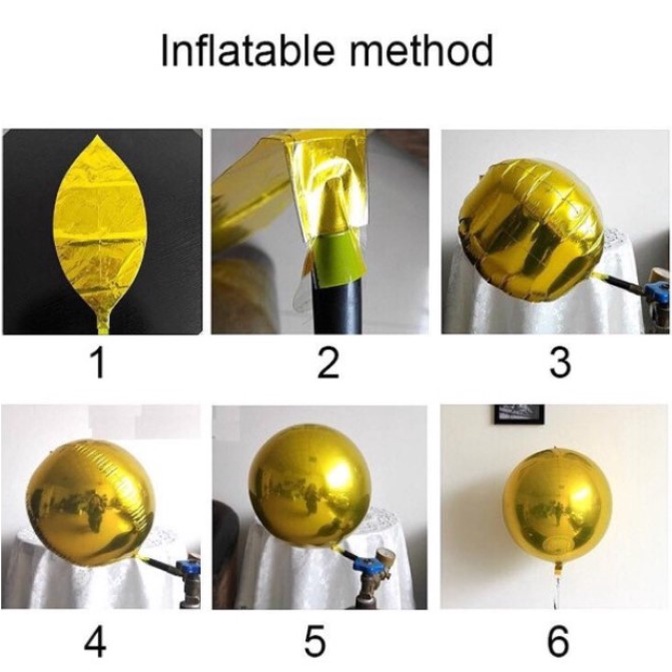 Inflatable method

1

2

3

4

5

6