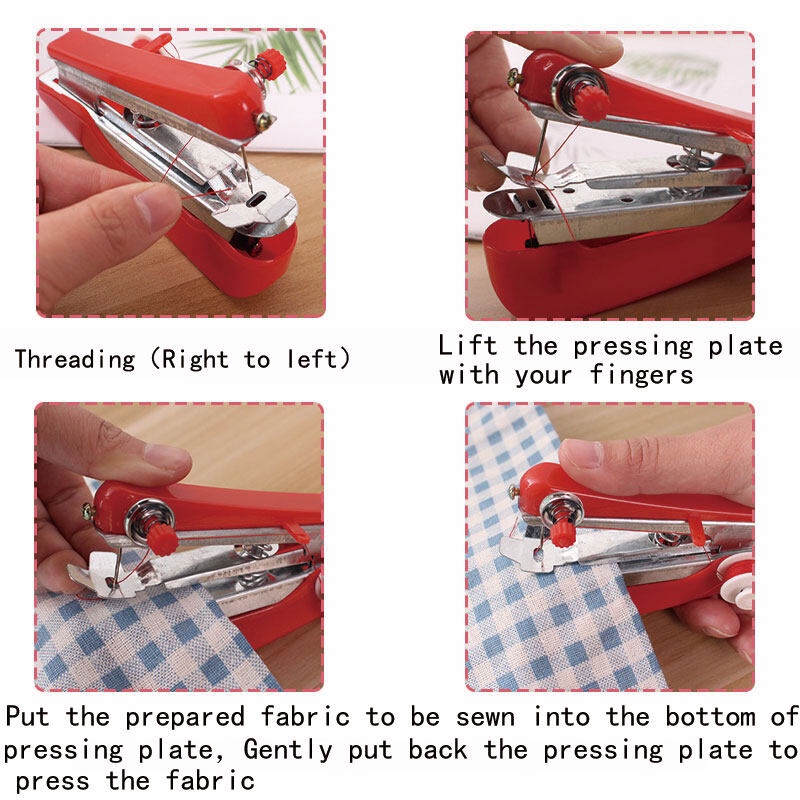 Threading (Right to left)

Lift the pressing plate with your fingers

Put the prepared fabric to be sewn into the bottom of pressing plate, Gently put back the pressing plate to press the fabric