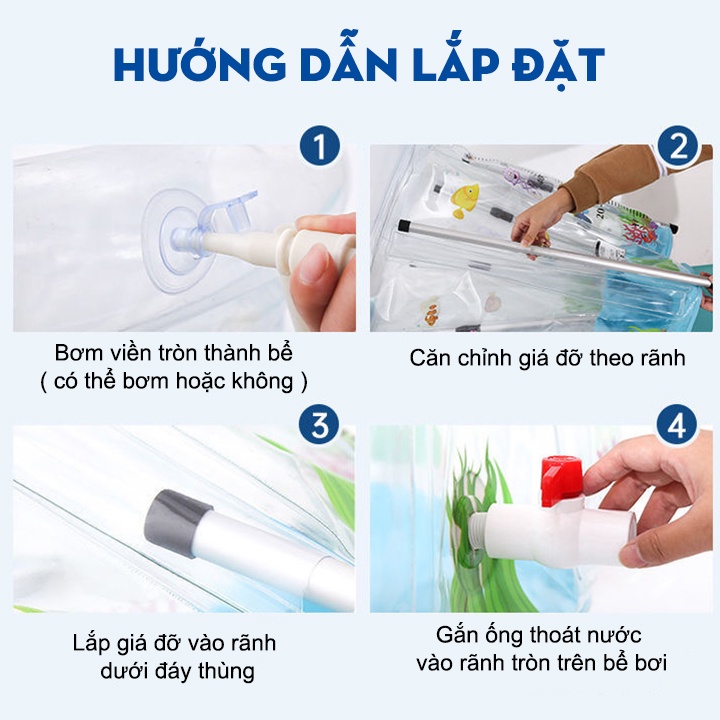 HƯỚNG DẪN LẮP ĐẶT

1

Bơm viền tròn thành bể
( có thể bơm hoặc không )

2

Căn chỉnh giá đỡ theo rãnh

3

Lắp giá đỡ vào rãnh dưới đáy thùng

4

Gắn ống thoát nước vào rãnh tròn trên bể bơi