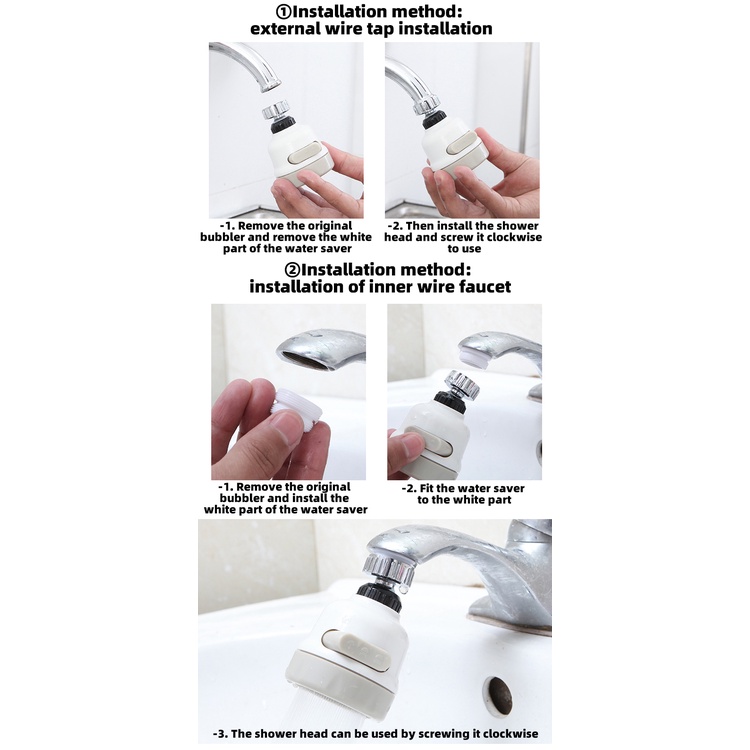 ①Installation method:
external wire tap installation

-1. Remove the original bubbler and remove the white part of the water saver

-2. Then install the shower head and screw it clockwise to use

②Installation method:
installation of inner wire faucet

-1. Remove the original bubbler and install the white part of the water saver

-2. Fit the water saver to the white part

-3. The shower head can be used by screwing it clockwise