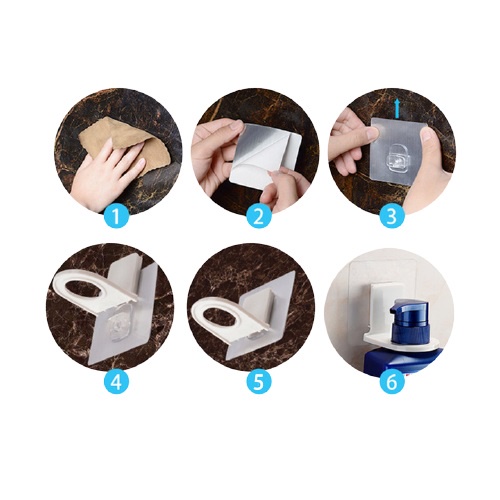 1
2
3
4
5
6