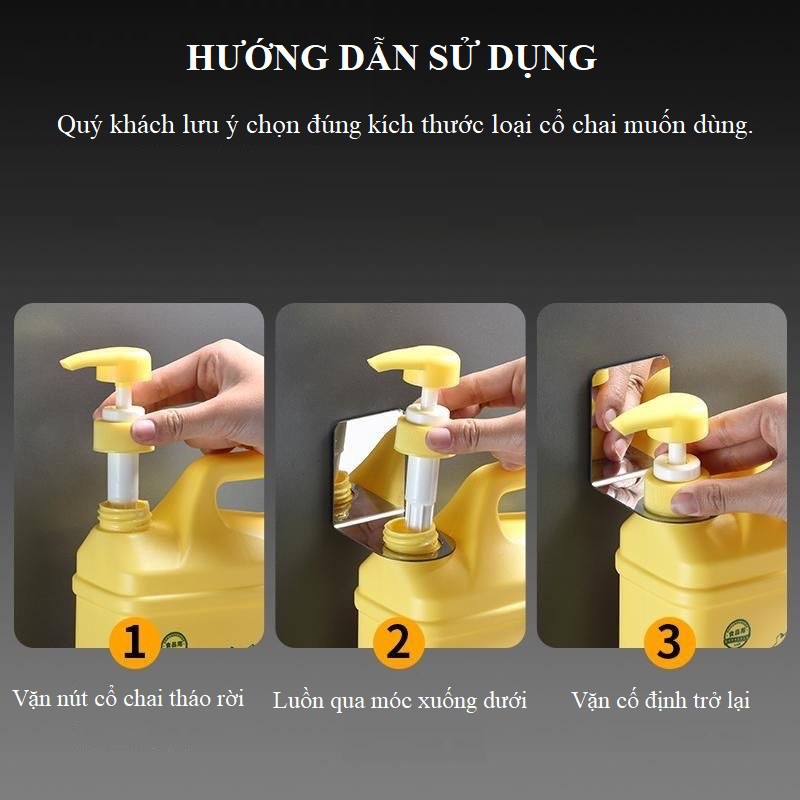 HƯỚNG DẪN SỬ DỤNG

Quý khách lưu ý chọn đúng kích thước loại cổ chai muốn dùng.

1

Vặn nút cổ chai tháo rời

2

Luồn qua móc xuống dưới

3

Vặn cố định trở lại