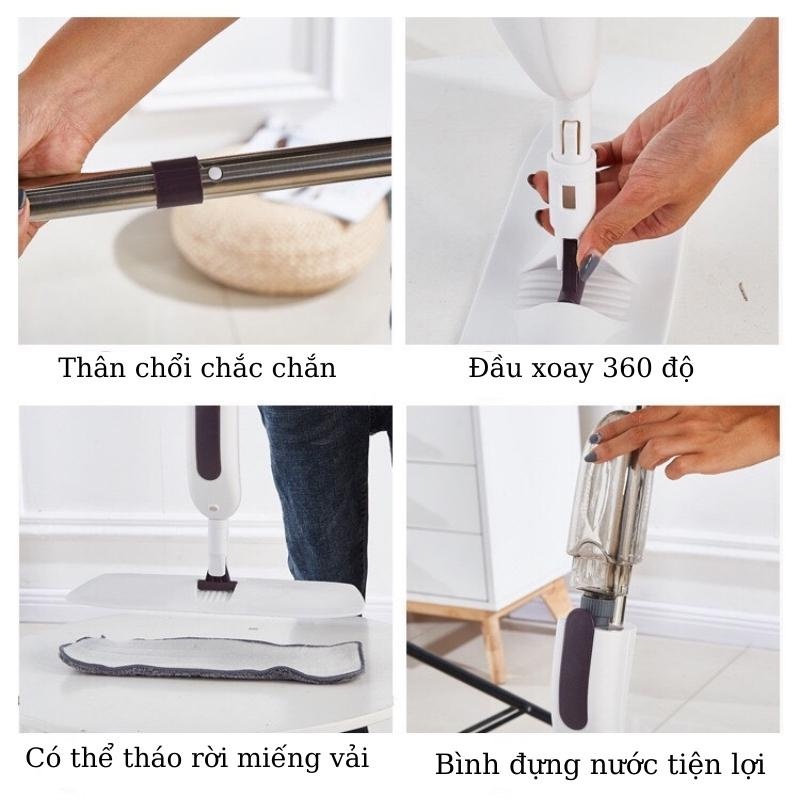 Thân chổi chắc chắn

Đầu xoay 360 độ

Có thể tháo rời miếng vải

Bình đựng nước tiện lợi