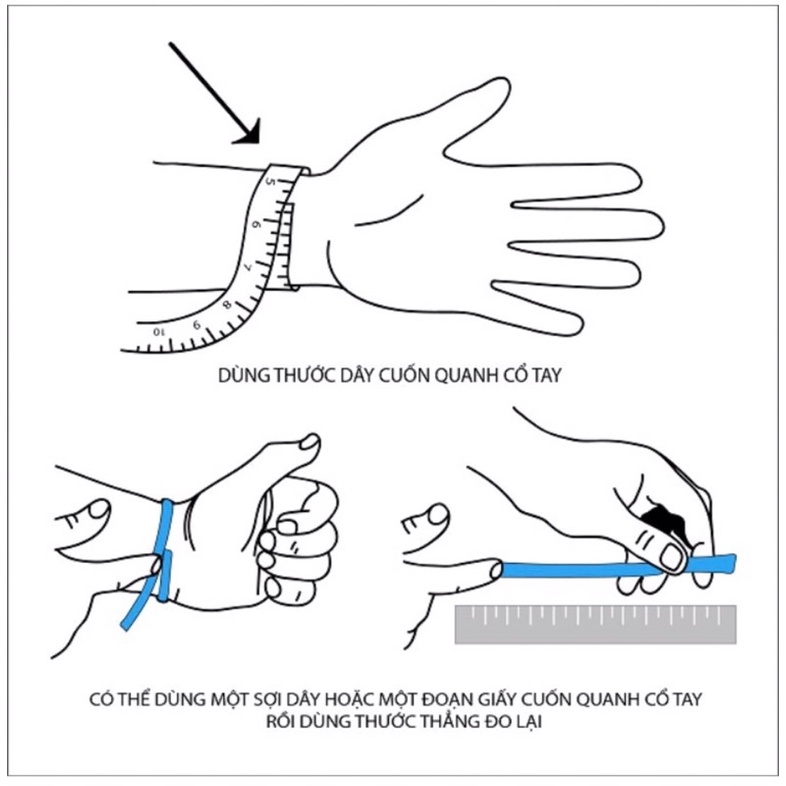 5
6
7
8
9
10

DÙNG THƯỚC DÂY CUỐN QUANH CỔ TAY

CÓ THỂ DÙNG MỘT SỢI DÂY HOẶC MỘT ĐOẠN GIẤY CUỐN QUANH CỔ TAY RỒI DÙNG THƯỚC THẲNG ĐO LẠI