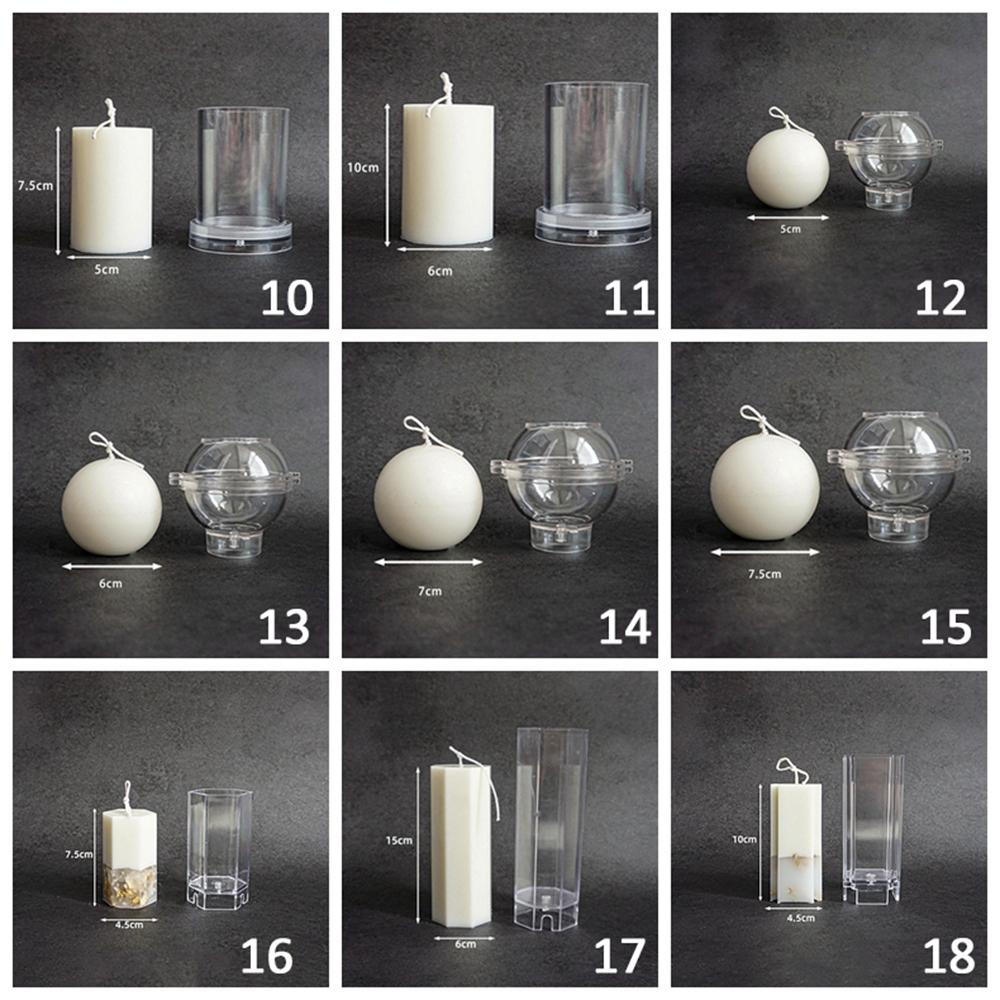 7.5cm
5cm
10

10cm
6cm
11

5cm
12

6cm
13

7cm
14

7.5cm
15

7.5cm
4.5cm
16

15cm
6cm
17

10cm
4.5cm
18