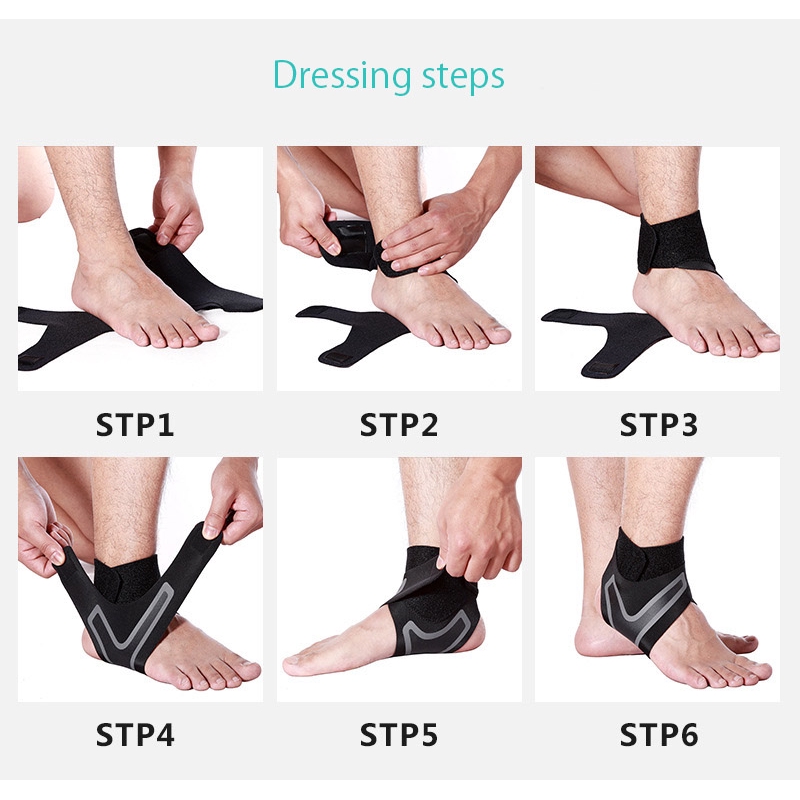 Dressing steps

STP1

STP2

STP3

STP4

STP5

STP6